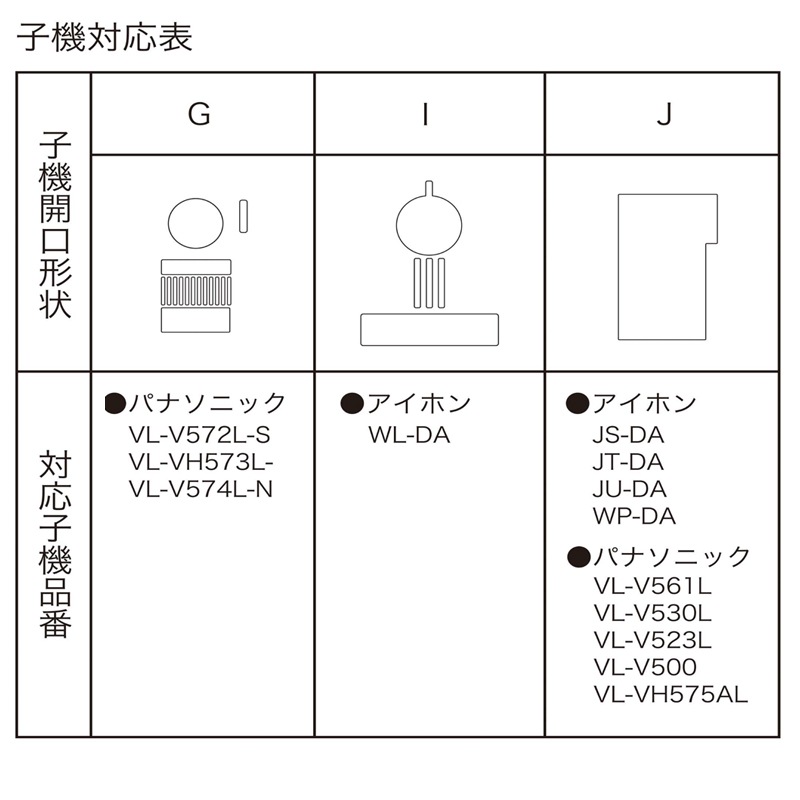 子機対応表

| | G | I | J |
|---|---|---|---|
| 子機開口形状 | | | |
| 対応子機品番 | ●パナソニック VL-V572L-S VL-VH573L- VL-V574L-N | ●アイホン WL-DA | ●アイホン JS-DA JT-DA JU-DA WP-DA ●パナソニック VL-V561L VL-V530L VL-V523L VL-V500 VL-VH575AL |