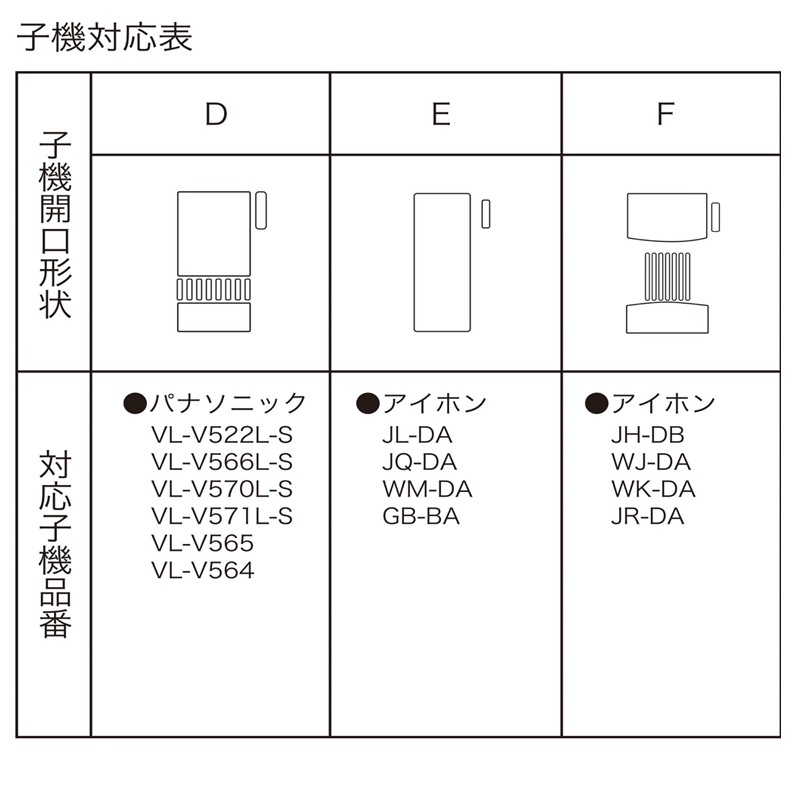 子機対応表

|  | D | E | F |
|---|---|---|---|
| 子機開口形状 |  |  |  |
| 対応子機品番 | ●パナソニック VL-V522L-S VL-V566L-S VL-V570L-S VL-V571L-S VL-V565 VL-V564 | ●アイホン JL-DA JQ-DA WM-DA GB-BA | ●アイホン JH-DB WJ-DA WK-DA JR-DA |