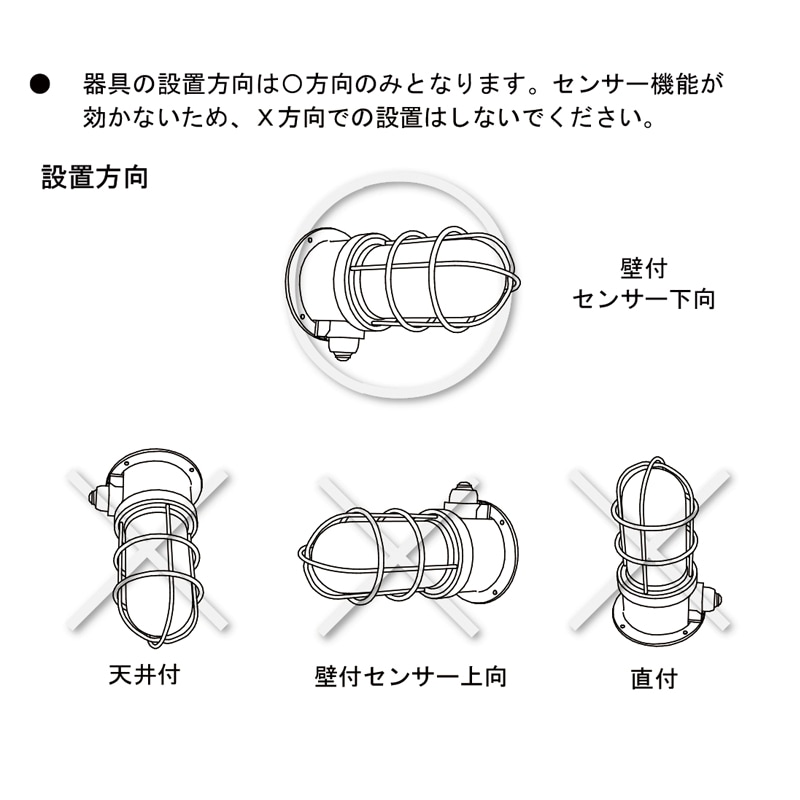 ● 器具の設置方向は○方向のみとなります。センサー機能が効かないため、X方向での設置はしないでください。

設置方向

壁付
センサー下向

天井付

壁付センサー上向

直付