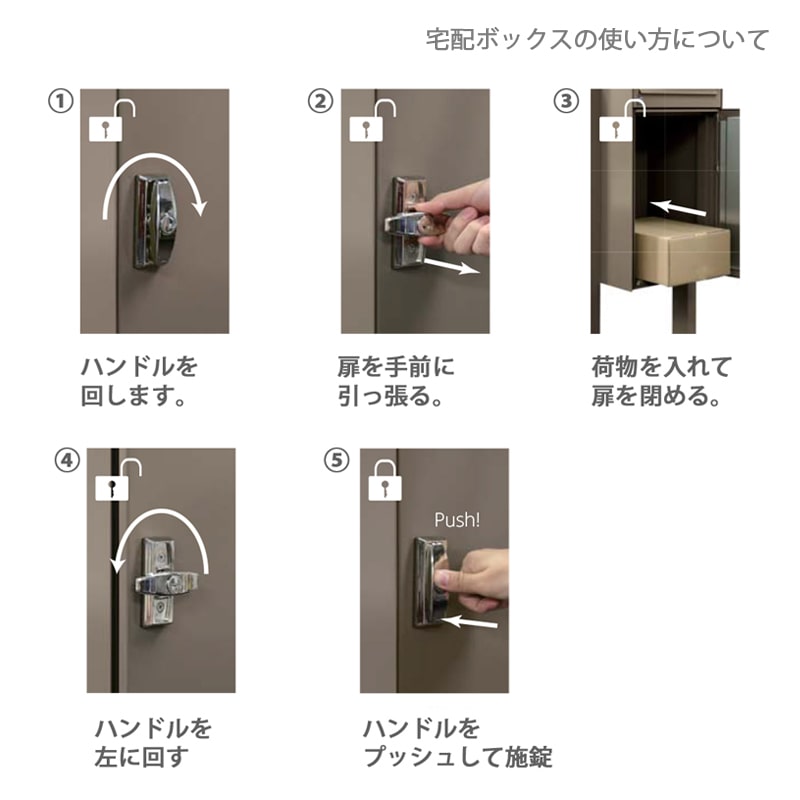 宅配ボックスの使い方について

①

ハンドルを回します。

②

扉を手前に引っ張る。

③

荷物を入れて扉を閉める。

④

ハンドルを左に回す

⑤

Push!

ハンドルをプッシュして施錠