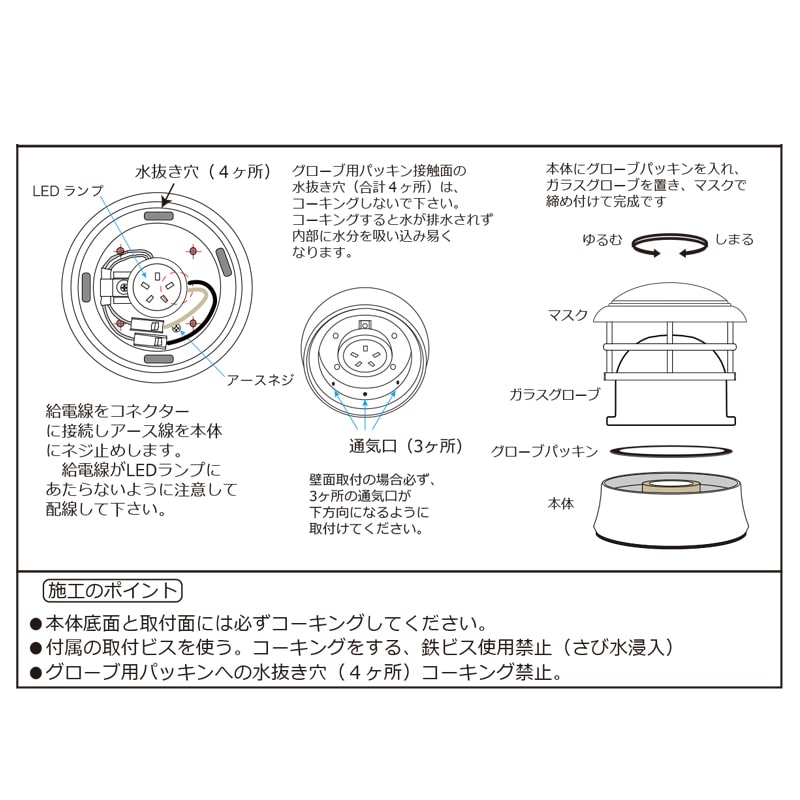 水抜き穴（４ヶ所）

LED ランプ

アースネジ

給電線をコネクターに接続しアース線を本体にネジ止めします。
給電線がLEDランプにあたらないように注意して配線して下さい。

グローブ用パッキン接触面の水抜き穴（合計４ヶ所）は、コーキングしないで下さい。コーキングすると水が排水されず内部に水分を吸い込み易くなります。

通気口（3ヶ所）

壁面取付の場合必ず、3ヶ所の通気口が下方向になるように取付けてください。

本体にグローブパッキンを入れ、ガラスグローブを置き、マスクで締め付けて完成です

ゆるむ　しまる

マスク

ガラスグローブ

グローブパッキン

本体

施工のポイント
●本体底面と取付面には必ずコーキングしてください。
●付属の取付ビスを使う。コーキングをする、鉄ビス使用禁止（さび水浸入）
●グローブ用パッキンへの水抜き穴（４ヶ所）コーキング禁止。