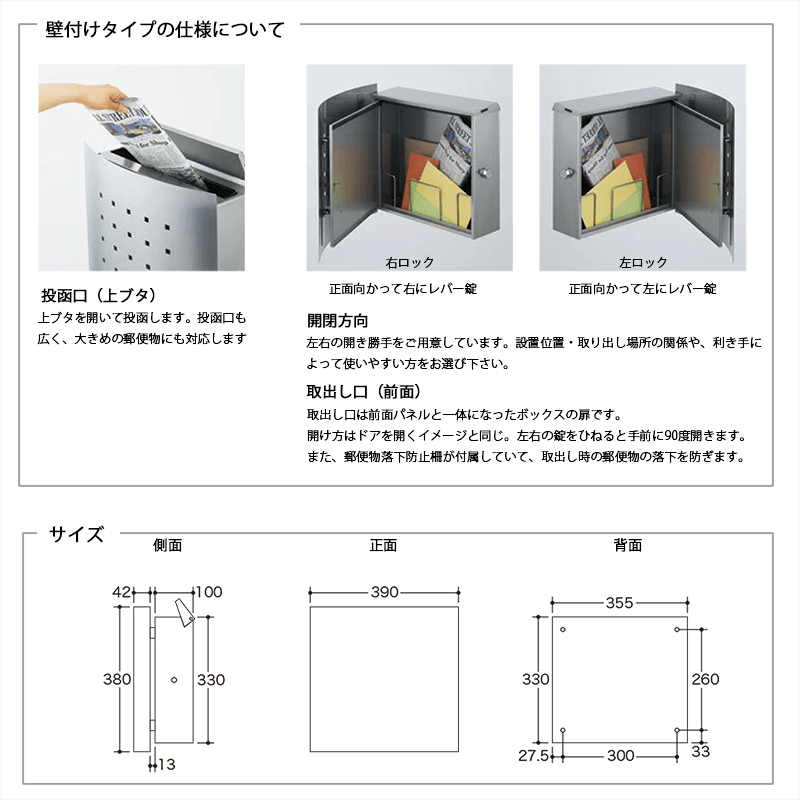 壁付けタイプの仕様について

投函口（上ブタ）
上ブタを開いて投函します。投函口も広く、大きめの郵便物にも対応します

右ロック
正面向かって右にレバー錠

左ロック
正面向かって左にレバー錠

開閉方向
左右の開き勝手をご用意しています。設置位置・取り出し場所の関係や、利き手によって使いやすい方をお選び下さい。

取出し口（前面）
取出し口は前面パネルと一体になったボックスの扉です。
開け方はドアを開くイメージと同じ。左右の錠をひねると手前に90度開きます。
また、郵便物落下防止柵が付属していて、取出し時の郵便物の落下を防ぎます。

サイズ

側面
42
100
380
330
13

正面
390

背面
355
330
260
27.5
300
33