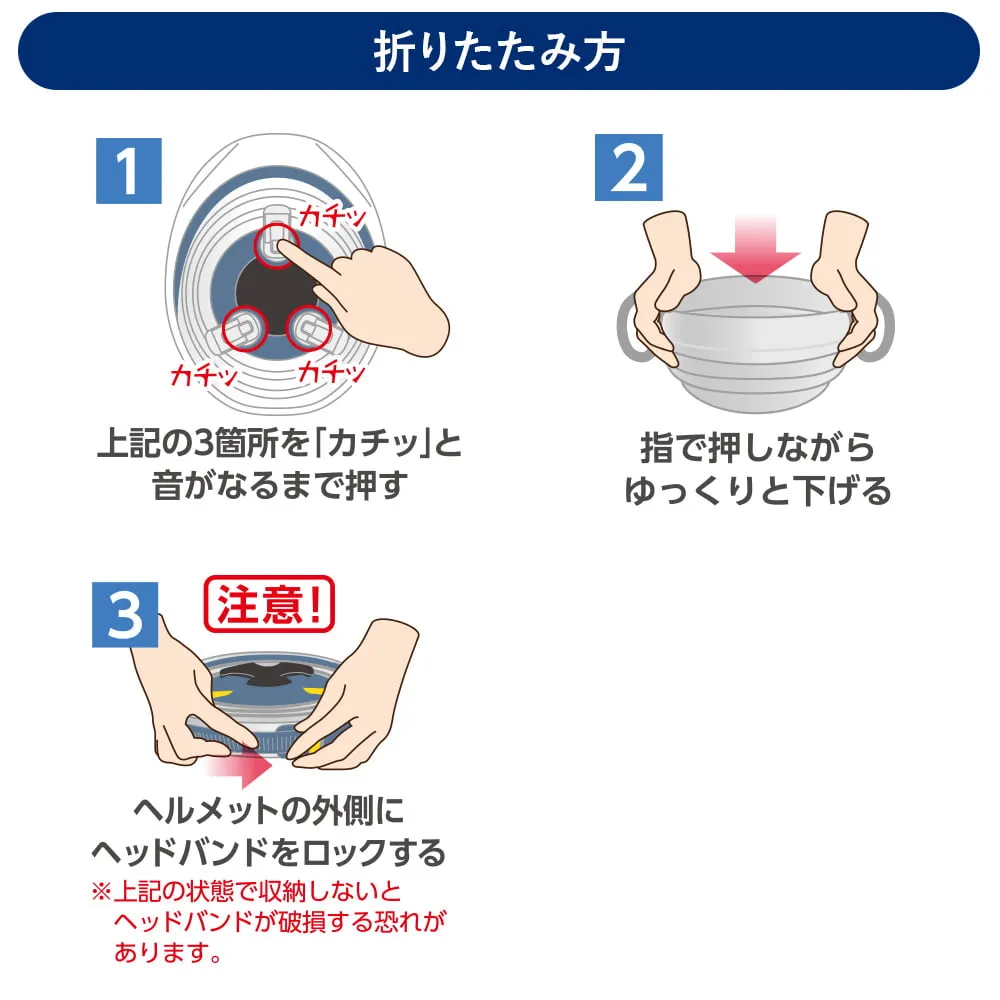 折りたたみ方

1

カチッ

カチッ

カチッ

上記の3箇所を「カチッ」と音がなるまで押す

2

指で押しながらゆっくりと下げる

3

注意!

ヘルメットの外側にヘッドバンドをロックする

※上記の状態で収納しないとヘッドバンドが破損する恐れがあります。