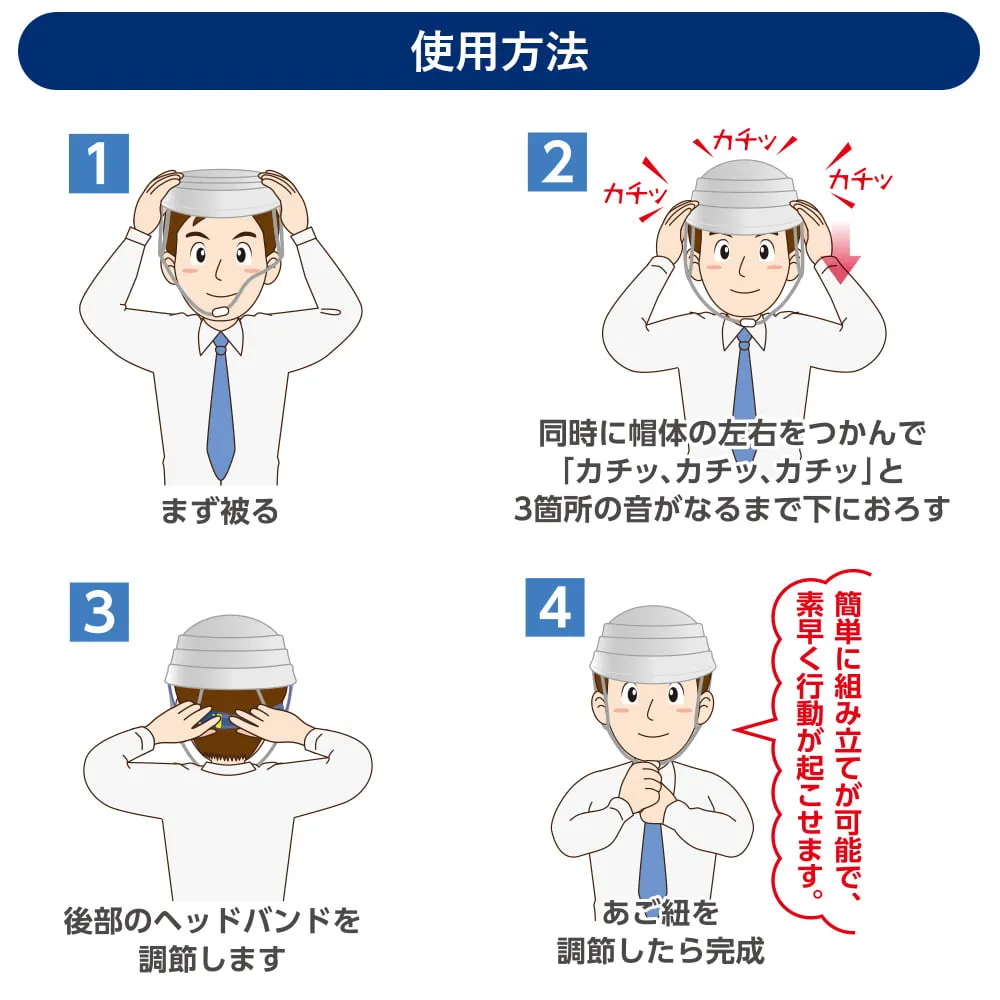 使用方法

1

まず被る

2

カチッ カチッ カチッ

同時に帽体の左右をつかんで「カチッ、カチッ、カチッ」と3箇所の音がなるまで下におろす

3

後部のヘッドバンドを調節します

4

簡単に組み立てが可能で、素早く行動が起こせます。

あご紐を調節したら完成