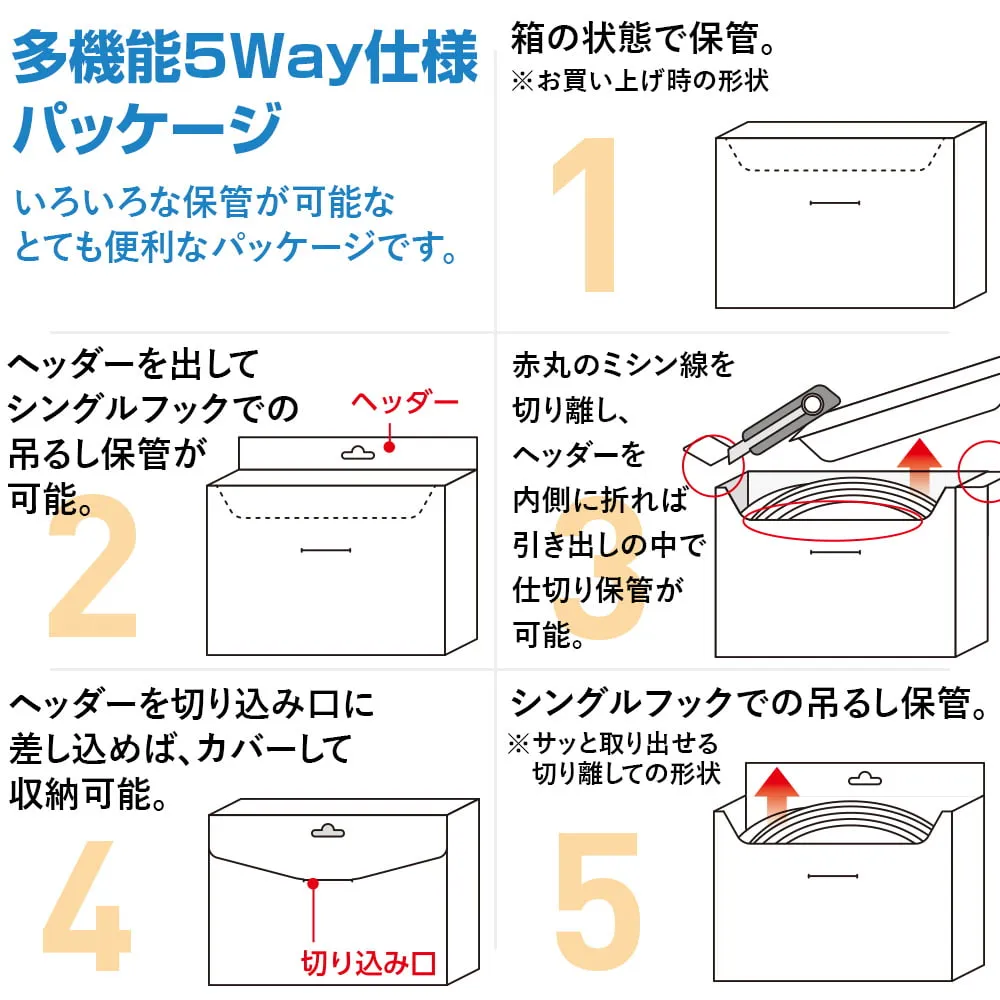 多機能5Way仕様
パッケージ

いろいろな保管が可能な
とても便利なパッケージです。

箱の状態で保管。
※お買い上げ時の形状

1

ヘッダーを出して
シングルフックでの
吊るし保管が
可能。

ヘッダー

2

赤丸のミシン線を
切り離し、
ヘッダーを
内側に折れば
引き出しの中で
仕切り保管が
可能。

3

ヘッダーを切り込み口に
差し込めば、カバーして
収納可能。

4

切り込み口

シングルフックでの吊るし保管。
※サッと取り出せる
切り離しての形状

5