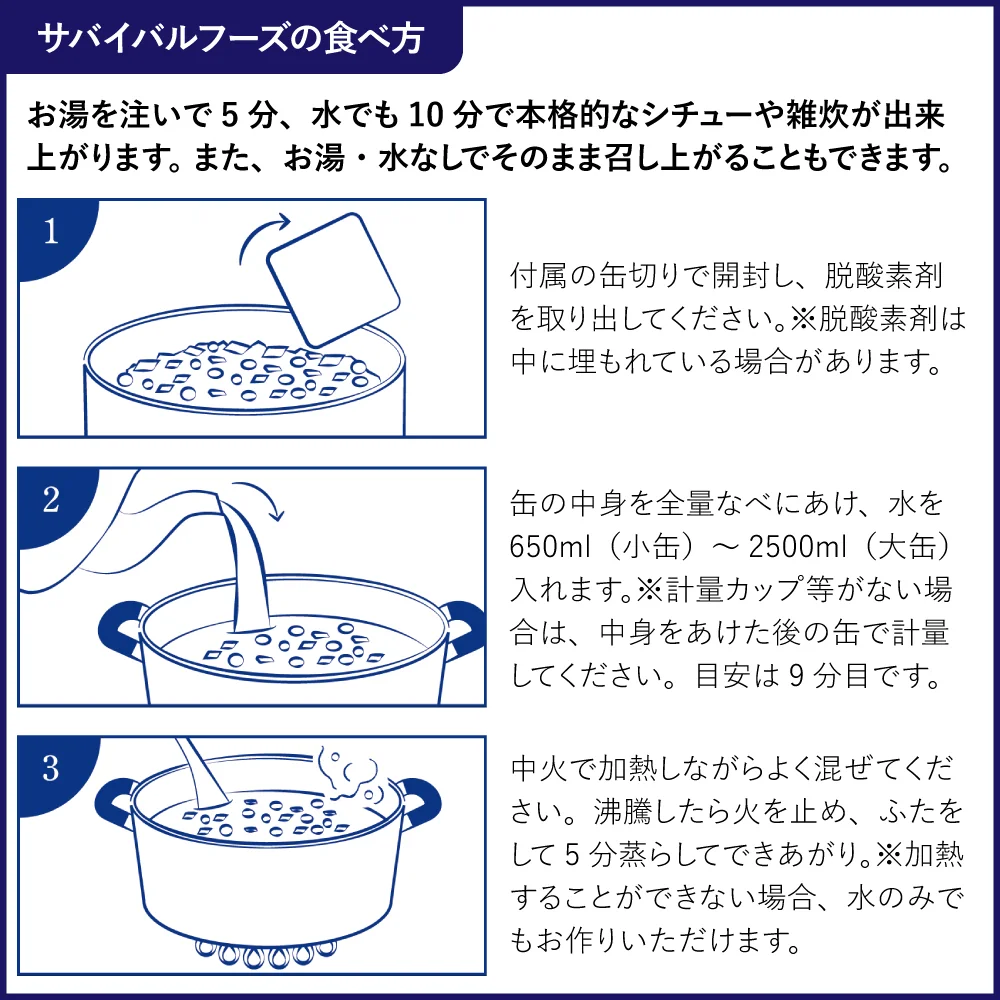 サバイバルフーズの食べ方

お湯を注いで 5 分、水でも 10 分で本格的なシチューや雑炊が出来上がります。また、お湯・水なしでそのまま召し上がることもできます。

1

付属の缶切りで開封し、脱酸素剤を取り出してください。※脱酸素剤は中に埋もれている場合があります。

2

缶の中身を全量なべにあけ、水を650ml（小缶）～ 2500ml（大缶）入れます。※計量カップ等がない場合は、中身をあけた後の缶で計量してください。目安は 9 分目です。

3

中火で加熱しながらよく混ぜてください。沸騰したら火を止め、ふたをして 5 分蒸らしてできあがり。※加熱することができない場合、水のみでもお作りいただけます。