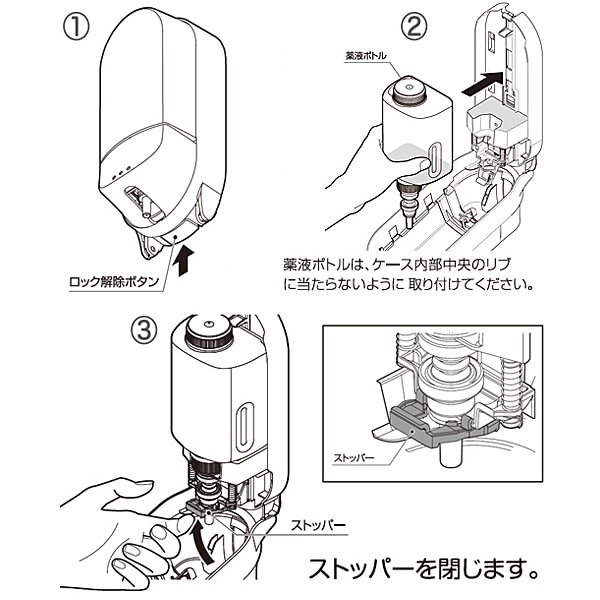 ①

ロック解除ボタン

②

薬液ボトル

薬液ボトルは、ケース内部中央のリブに当たらないように 取り付けてください。

③

ストッパー

ストッパー

ストッパーを閉じます。