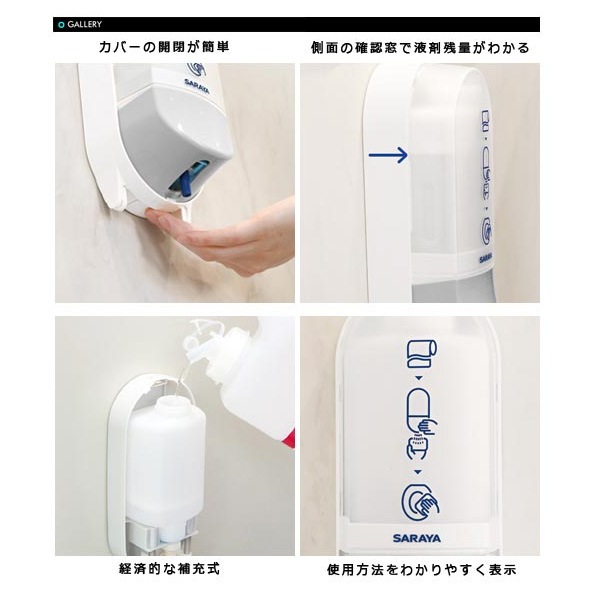 GALLERY

カバーの開閉が簡単

SARAYA

側面の確認窓で液剤残量がわかる

SARAYA

経済的な補充式

SARAYA

使用方法をわかりやすく表示