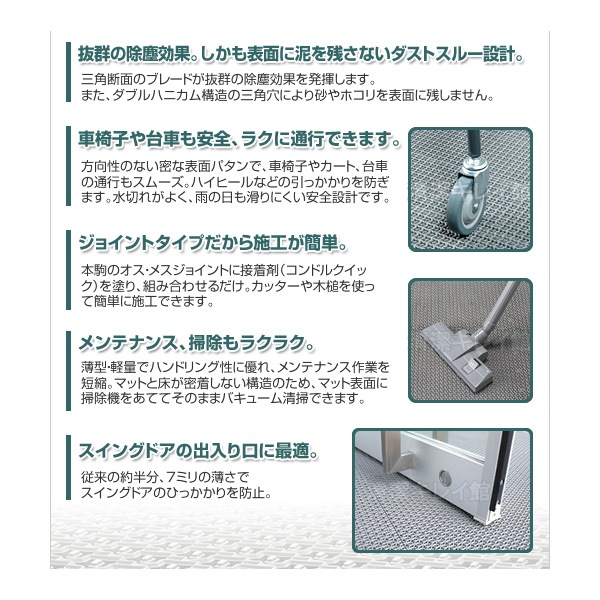 抜群の除塵効果。しかも表面に泥を残さないダストスルー設計。

三角断面のブレードが抜群の除塵効果を発揮します。
また、ダブルハニカム構造の三角穴により砂やホコリを表面に残しません。

車椅子や台車も安全、ラクに通行できます。

方向性のない密な表面パタンで、車椅子やカート、台車の通行もスムーズ。ハイヒールなどの引っかかりを防ぎます。水切れがよく、雨の日も滑りにくい安全設計です。

ジョイントタイプだから施工が簡単。

本駒のオス・メスジョイントに接着剤（コンドルクイック）を塗り、組み合わせるだけ。カッターや木槌を使って簡単に施工できます。

メンテナンス、掃除もラクラク。

薄型・軽量でハンドリング性に優れ、メンテナンス作業を短縮。マットと床が密着しない構造のため、マット表面に掃除機をあててそのままバキューム清掃できます。

スイングドアの出入り口に最適。

従来の約半分、7ミリの薄さで
スイングドアのひっかかりを防止。