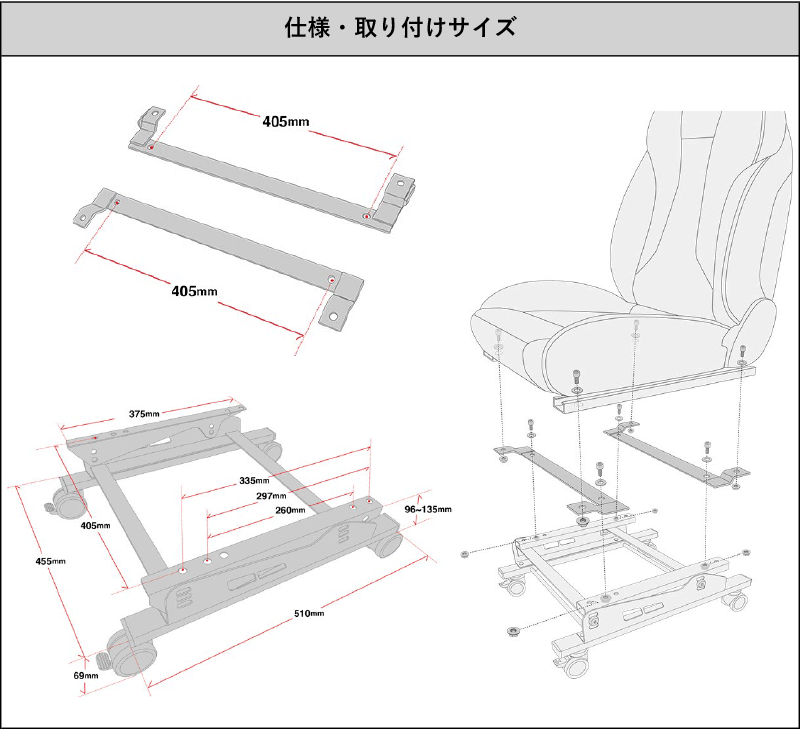 仕様・取り付けサイズ

405mm

405mm

375mm

335mm

297mm

260mm

96~135mm

405mm

455mm

510mm

69mm