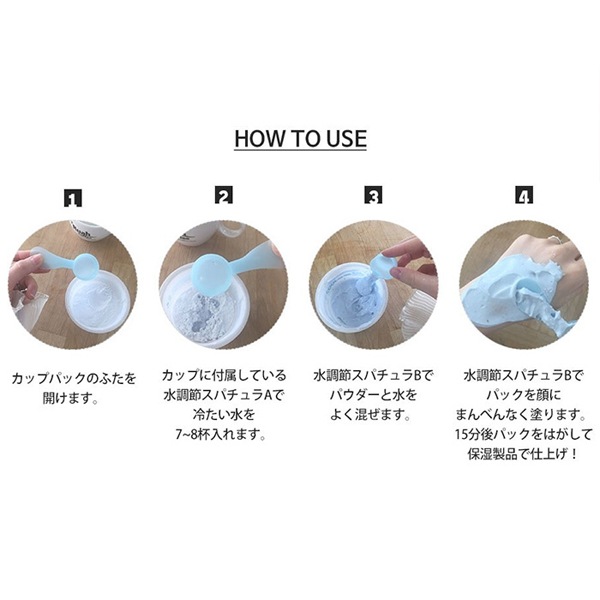 HOW TO USE

1

カップパックのふたを開けます。

2

カップに付属している水調節スパチュラAで冷たい水を7~8杯入れます。

3

水調節スパチュラBでパウダーと水をよく混ぜます。

4

水調節スパチュラBでパックを顔にまんべんなく塗ります。15分後パックをはがして保湿製品で仕上げ！