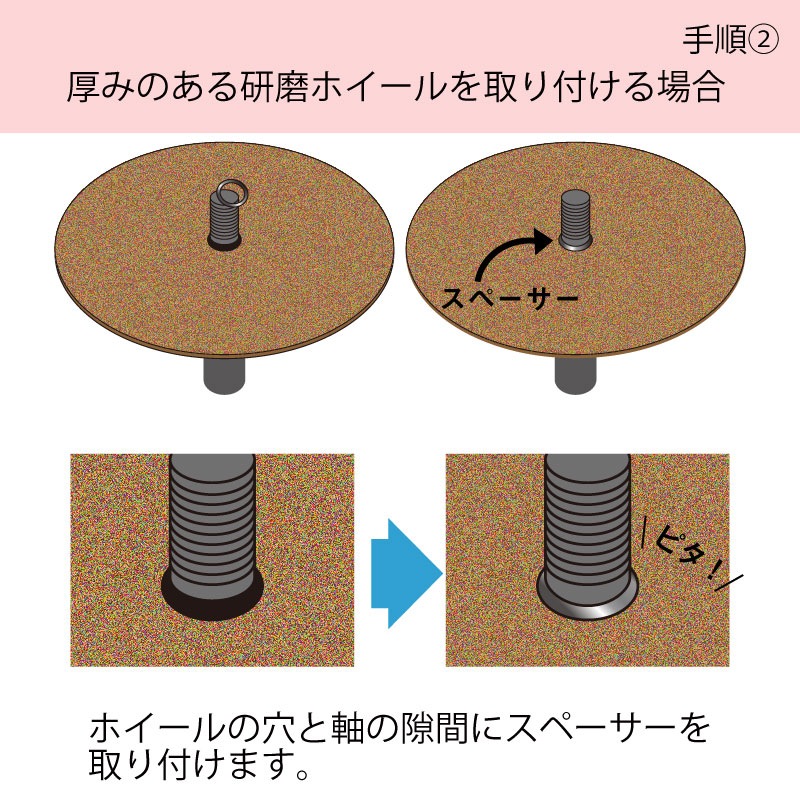 手順②
厚みのある研磨ホイールを取り付ける場合

スペーサー

ピタ！

ホイールの穴と軸の隙間にスペーサーを取り付けます。