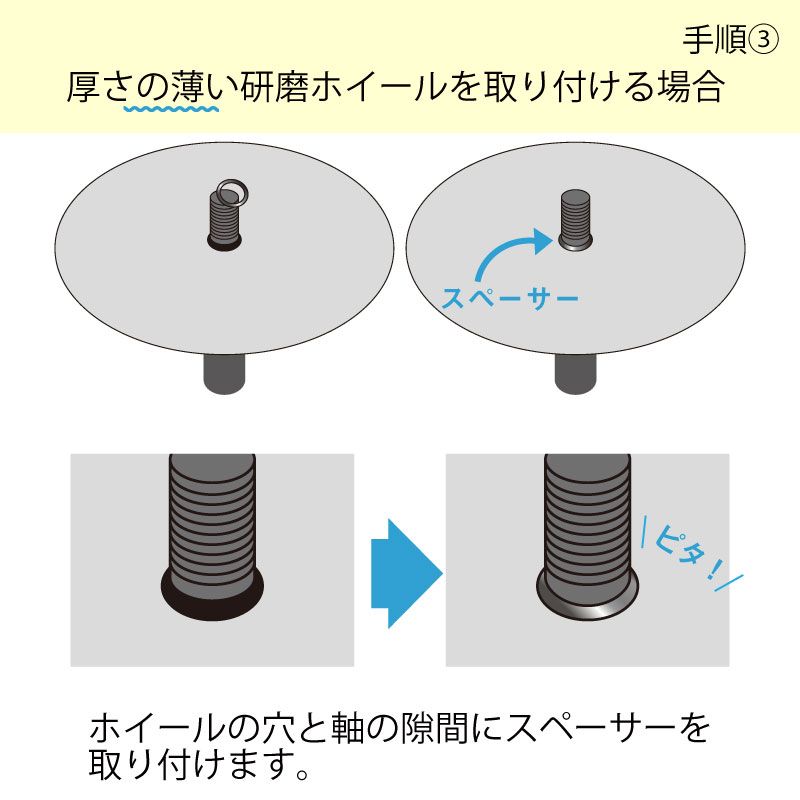 手順③

厚さの薄い研磨ホイールを取り付ける場合

スペーサー

ピタ！

ホイールの穴と軸の隙間にスペーサーを取り付けます。