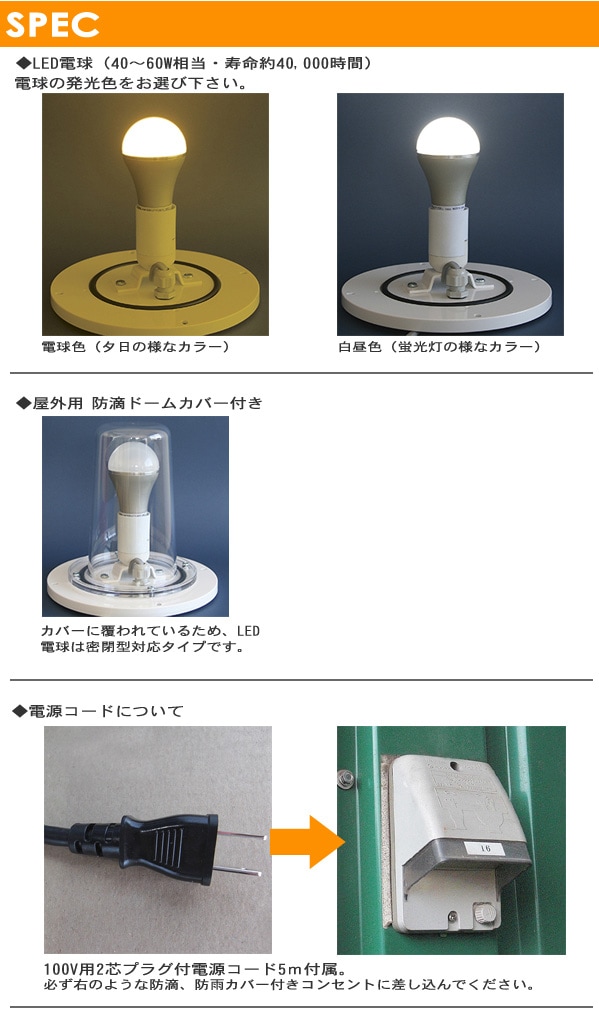 SPEC

◆LED電球（40～60W相当・寿命約40,000時間）
電球の発光色をお選び下さい。

電球色（夕日の様なカラー）

白昼色（蛍光灯の様なカラー）

◆屋外用 防滴ドームカバー付き

カバーに覆われているため、LED電球は密閉型対応タイプです。

◆電源コードについて

16

100V用2芯プラグ付電源コード5m付属。
必ず右のような防滴、防雨カバー付きコンセントに差し込んでください。