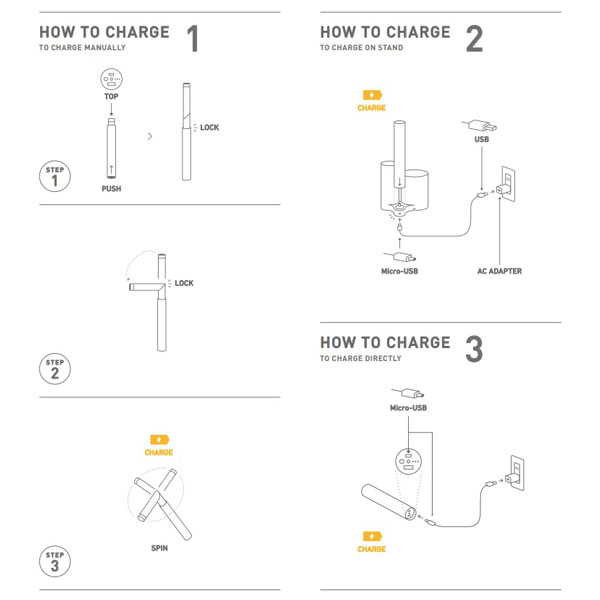 HOW TO CHARGE 1
TO CHARGE MANUALLY

TOP

LOCK

STEP 1

PUSH

LOCK

STEP 2

CHARGE

SPIN

STEP 3

HOW TO CHARGE 2
TO CHARGE ON STAND

CHARGE

USB

Micro-USB

AC ADAPTER

HOW TO CHARGE 3
TO CHARGE DIRECTLY

Micro-USB

CHARGE