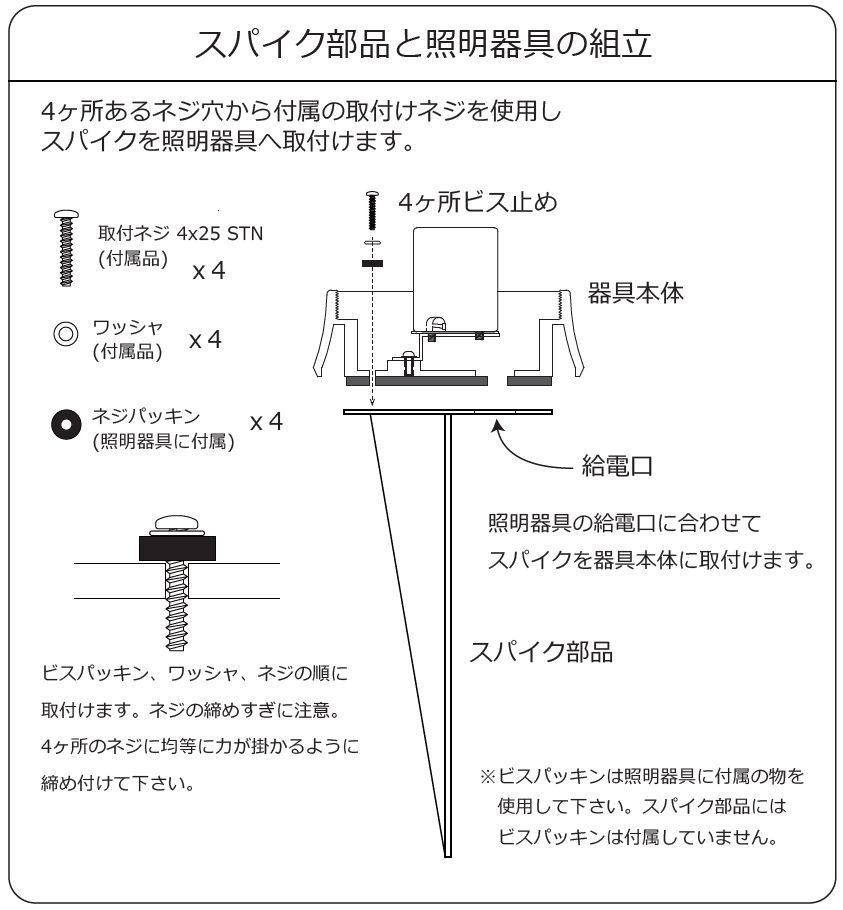 スパイク部品と照明器具の組立

4ヶ所あるネジ穴から付属の取付けネジを使用しスパイクを照明器具へ取付けます。

取付ネジ 4x25 STN
(付属品)
x 4

ワッシャ
(付属品)
x 4

ネジパッキン
(照明器具に付属)
x 4

ビスパッキン、ワッシャ、ネジの順に取付けます。ネジの締めすぎに注意。4ヶ所のネジに均等に力が掛かるように締め付けて下さい。

4ヶ所ビス止め

器具本体

給電口

照明器具の給電口に合わせてスパイクを器具本体に取付けます。

スパイク部品

※ビスパッキンは照明器具に付属の物を使用して下さい。スパイク部品にはビスパッキンは付属していません。