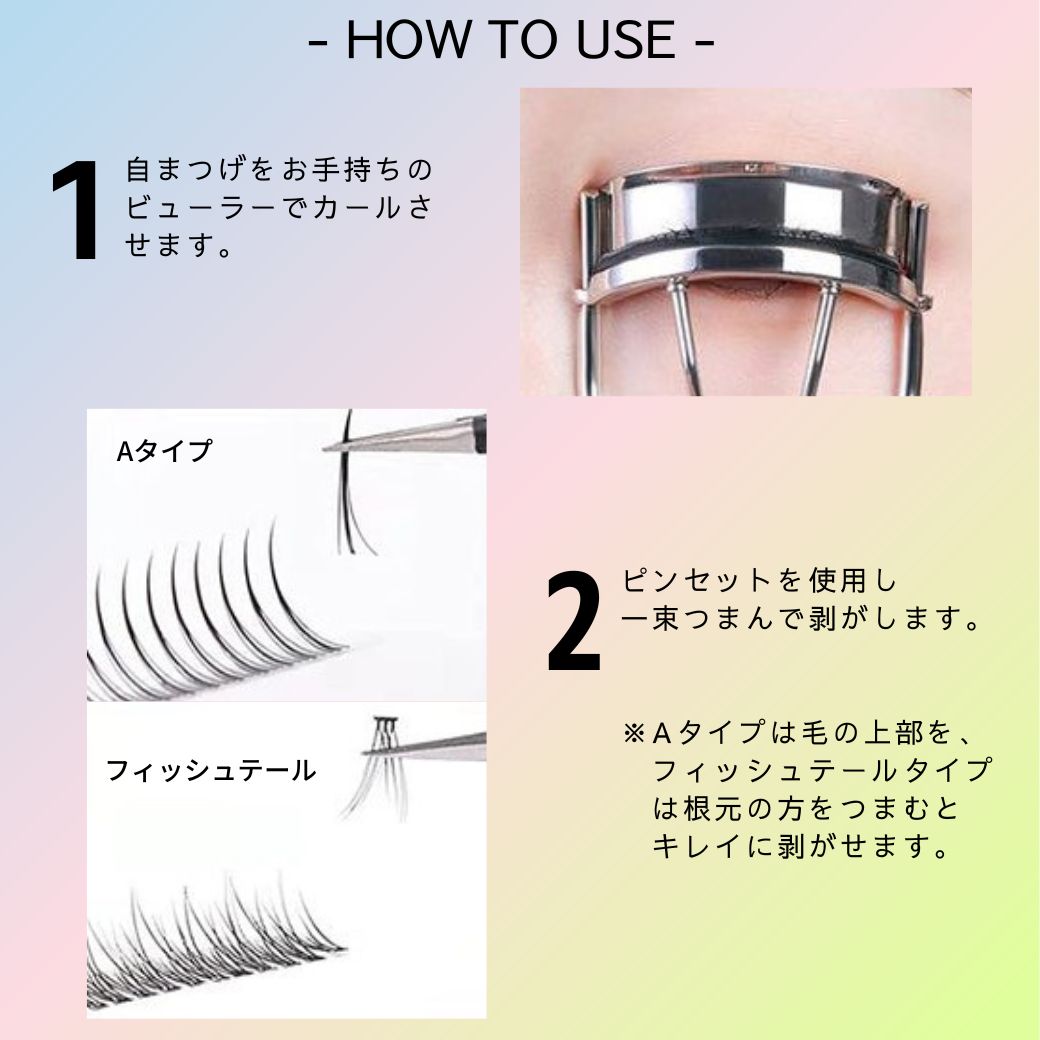 - HOW TO USE -

1 自まつげをお手持ちのビューラーでカールさせます。

Aタイプ

フィッシュテール

2 ピンセットを使用し一束つまんで剥がします。

※Aタイプは毛の上部を、フィッシュテールタイプは根元の方をつまむとキレイに剥がせます。