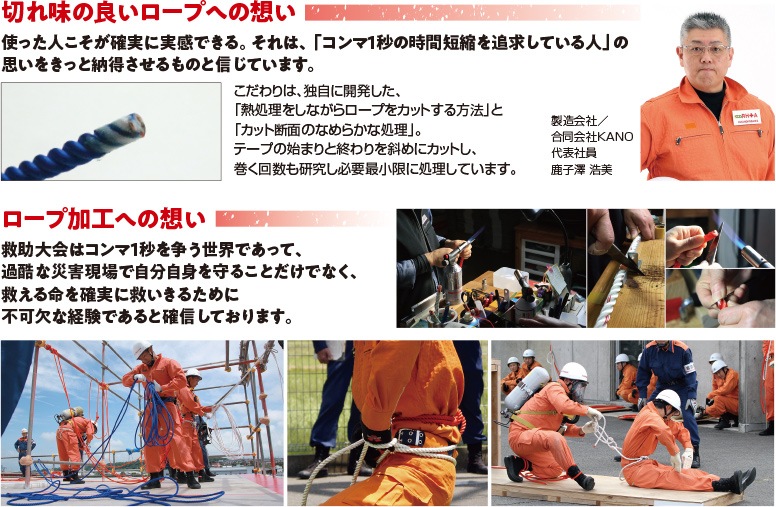 切れ味の良いロープへの想い

使った人こそが確実に実感できる。それは、「コンマ1秒の時間短縮を追求している人」の思いをきっと納得させるものと信じています。

こだわりは、独自に開発した、「熱処理をしながらロープをカットする方法」と「カット断面のなめらかな処理」。テープの始まりと終わりを斜めにカットし、巻く回数も研究し必要最小限に処理しています。

製造会社／
合同会社KANO
代表社員
鹿子澤 浩美

ロープ加工への想い

救助大会はコンマ1秒を争う世界であって、過酷な災害現場で自分自身を守ることだけでなく、救える命を確実に救いきるために不可欠な経験であると確信しております。