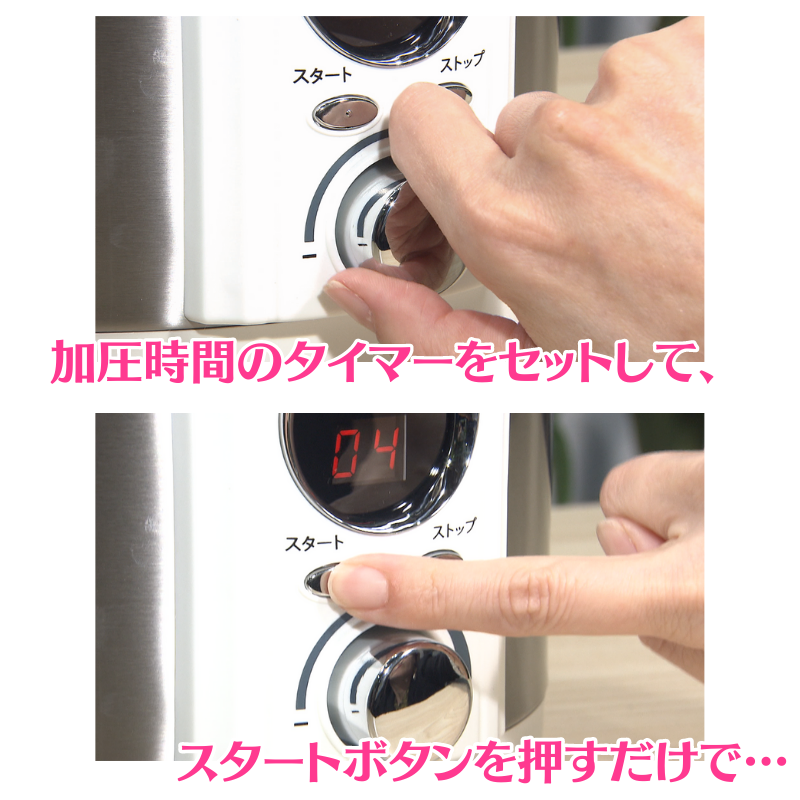 スタート
ストップ

加圧時間のタイマーをセットして、

04

スタート
ストップ

スタートボタンを押すだけで…