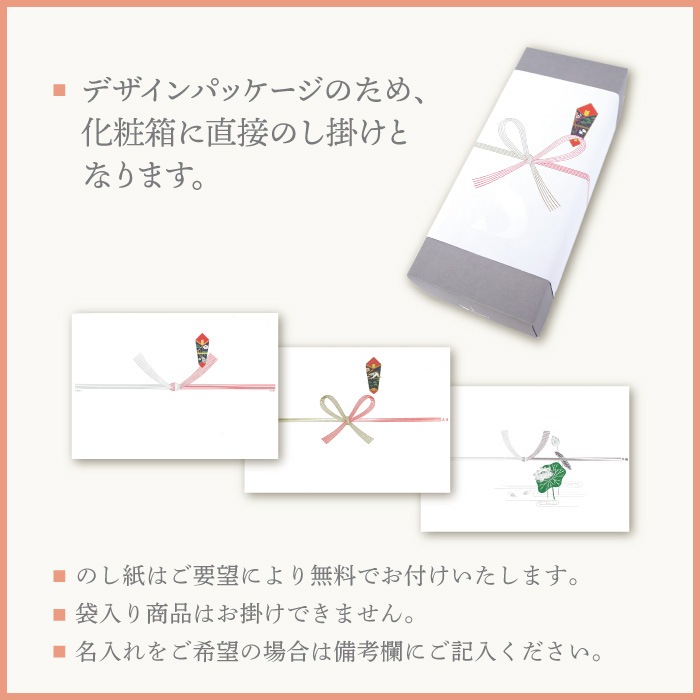 ■ デザインパッケージのため、化粧箱に直接のし掛けとなります。

■ のし紙はご要望により無料でお付けいたします。
■ 袋入り商品はお掛けできません。
■ 名入れをご希望の場合は備考欄にご記入ください。