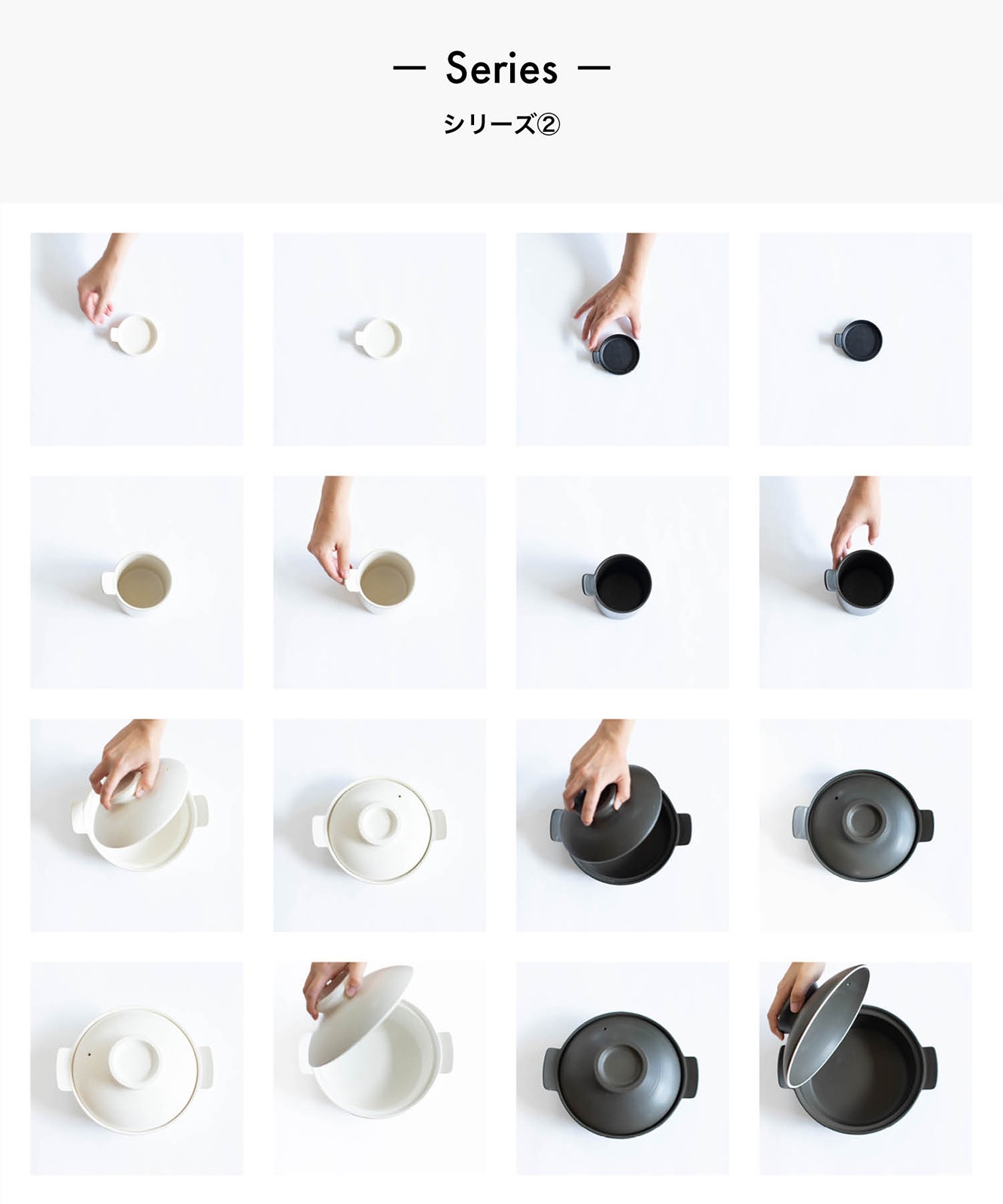 — Series —

シリーズ②