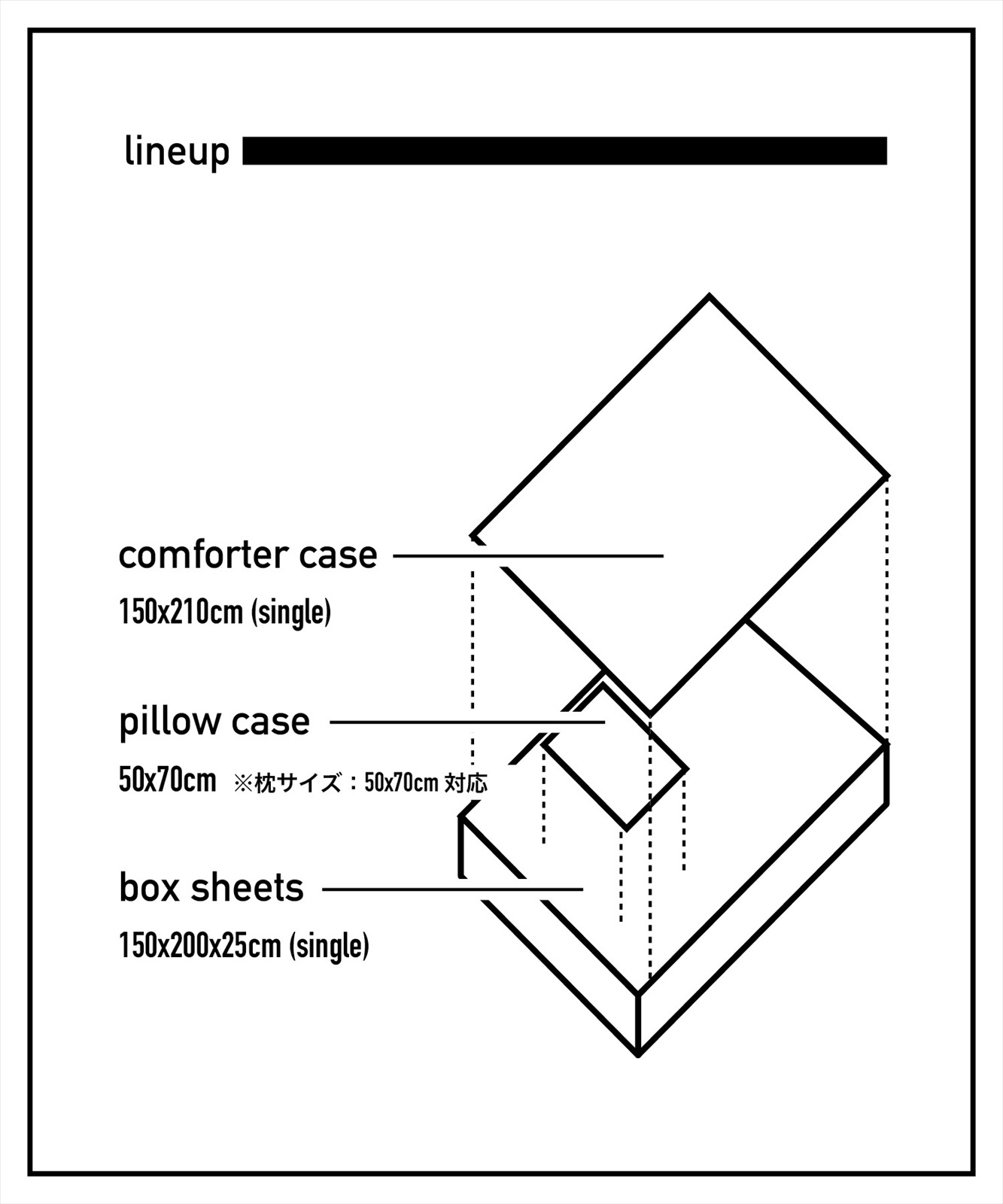 lineup

comforter case
150x210cm (single)

pillow case
50x70cm ※枕サイズ：50x70cm 対応

box sheets
150x200x25cm (single)