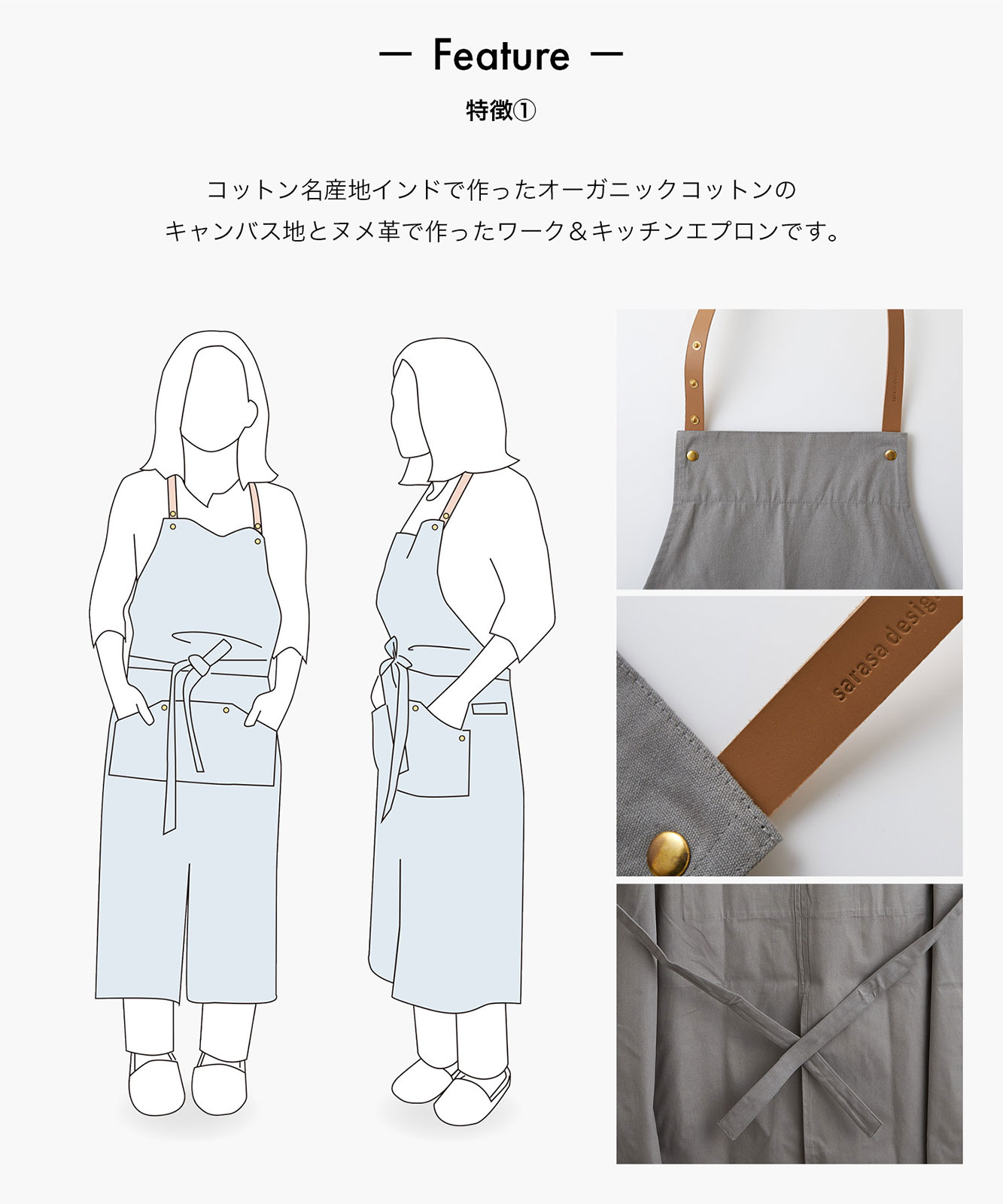 — Feature —

特徴①

コットン名産地インドで作ったオーガニックコットンの
キャンバス地とヌメ革で作ったワーク＆キッチンエプロンです。

sarasa design