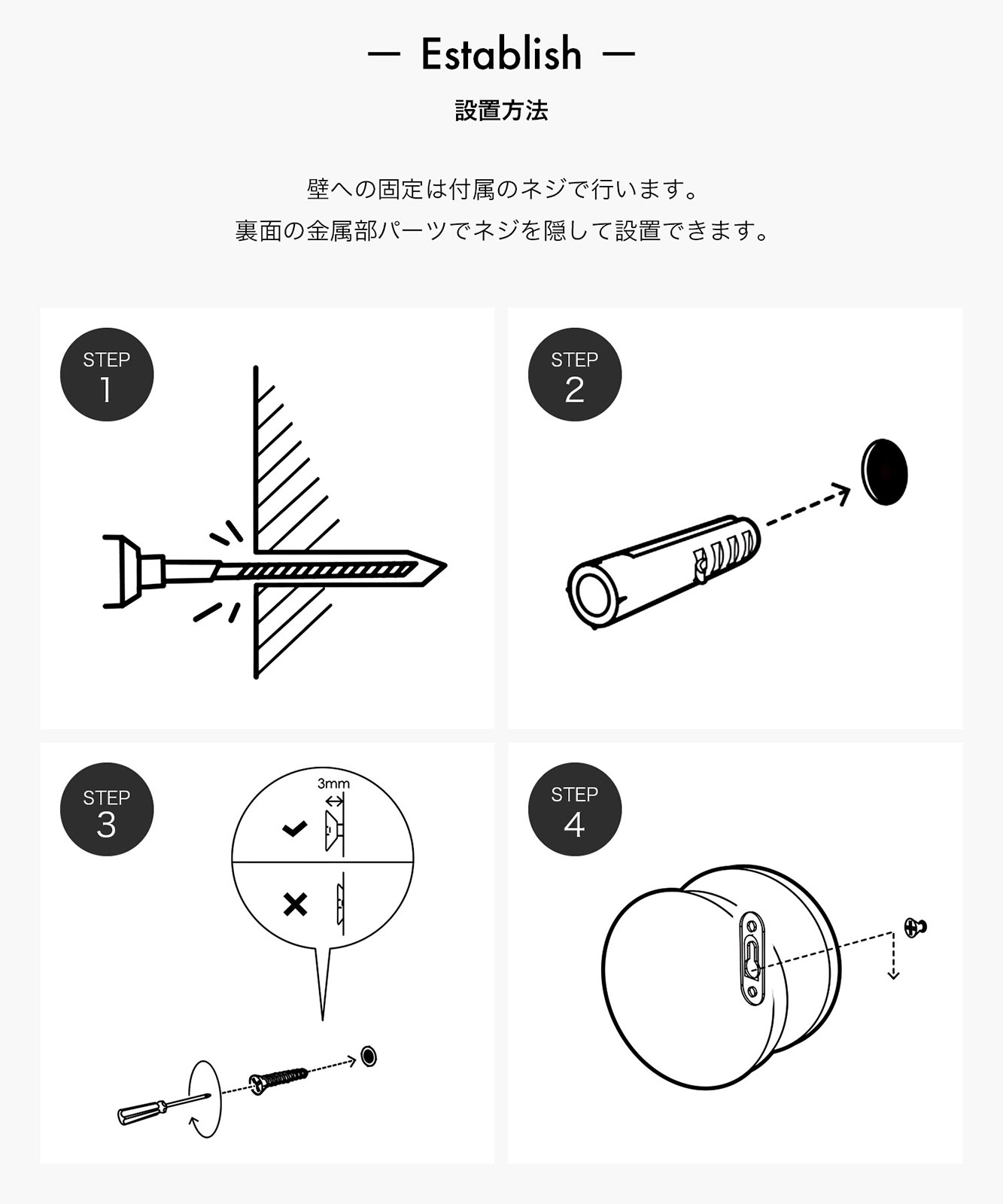 — Establish —

設置方法

壁への固定は付属のネジで行います。
裏面の金属部パーツでネジを隠して設置できます。

STEP 1

STEP 2

STEP 3

3mm

STEP 4