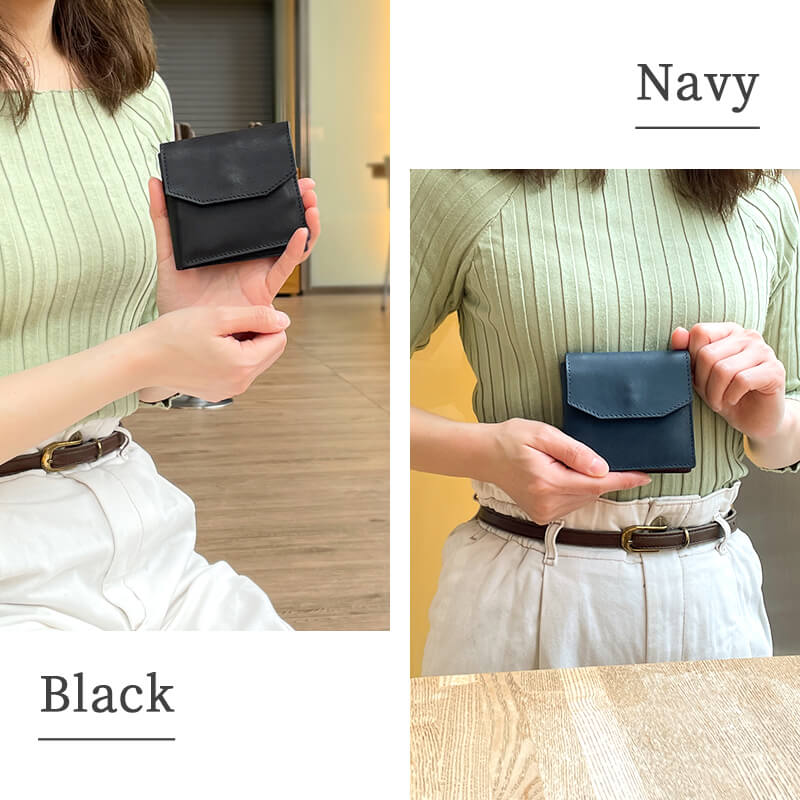 Navy

Black