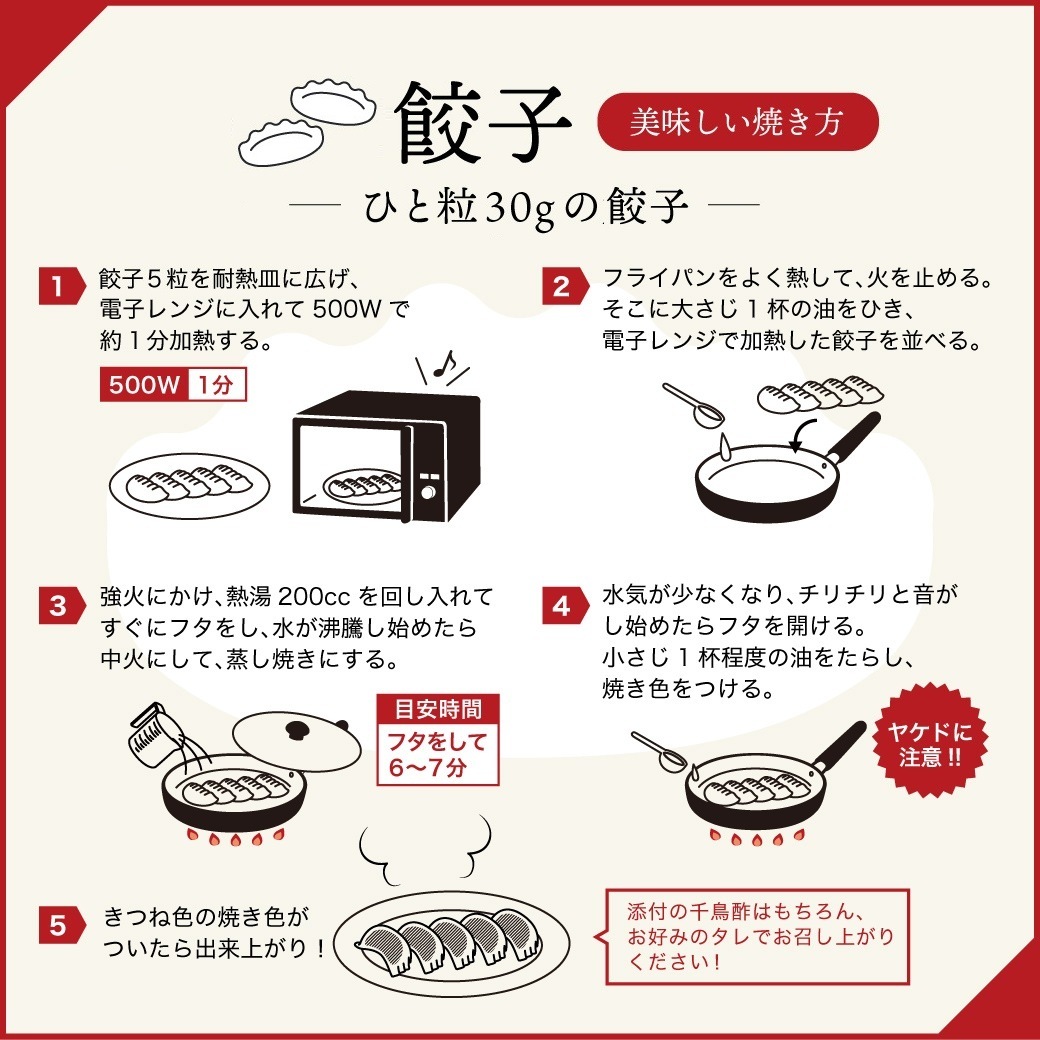 餃子

美味しい焼き方

— ひと粒30gの餃子 —

1 餃子５粒を耐熱皿に広げ、電子レンジに入れて 500W で約１分加熱する。

500W 1分

2 フライパンをよく熱して、火を止める。そこに大さじ１杯の油をひき、電子レンジで加熱した餃子を並べる。

3 強火にかけ、熱湯 200cc を回し入れてすぐにフタをし、水が沸騰し始めたら中火にして、蒸し焼きにする。

目安時間
フタをして
6〜7分

4 水気が少なくなり、チリチリと音がし始めたらフタを開ける。小さじ１杯程度の油をたらし、焼き色をつける。

ヤケドに注意!!

5 きつね色の焼き色がついたら出来上がり！

添付の千鳥酢はもちろん、お好みのタレでお召し上がりください！