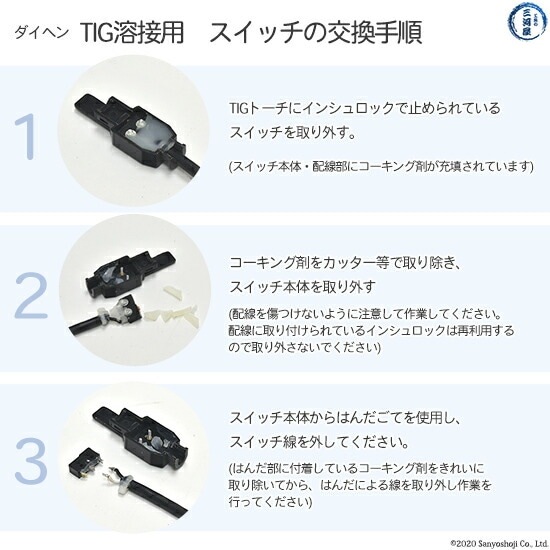 ダイヘン　TIG溶接用　スイッチの交換手順

三河屋

1

TIGトーチにインシュロックで止められているスイッチを取り外す。

(スイッチ本体・配線部にコーキング剤が充填されています)

2

コーキング剤をカッター等で取り除き、スイッチ本体を取り外す

(配線を傷つけないように注意して作業してください。配線に取り付けられているインシュロックは再利用するので取り外さないでください)

3

スイッチ本体からはんだごてを使用し、スイッチ線を外してください。

(はんだ部に付着しているコーキング剤をきれいに取り除いてから、はんだによる線を取り外し作業を行ってください)

©2020 Sanyoshoji Co., Ltd.