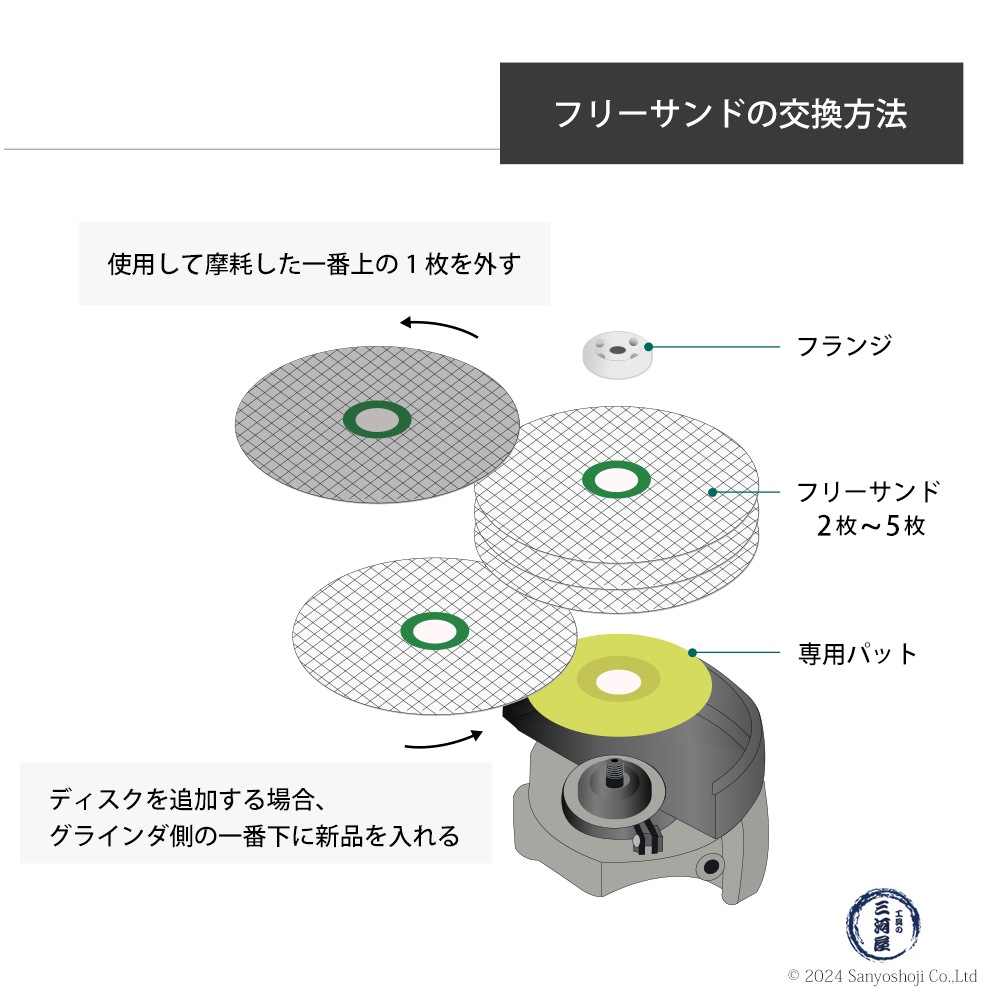 フリーサンドの交換方法

使用して摩耗した一番上の１枚を外す

フランジ

フリーサンド
２枚～５枚

専用パット

ディスクを追加する場合、
グラインダ側の一番下に新品を入れる

工具の
三河屋

© 2024 Sanyoshoji Co.,Ltd