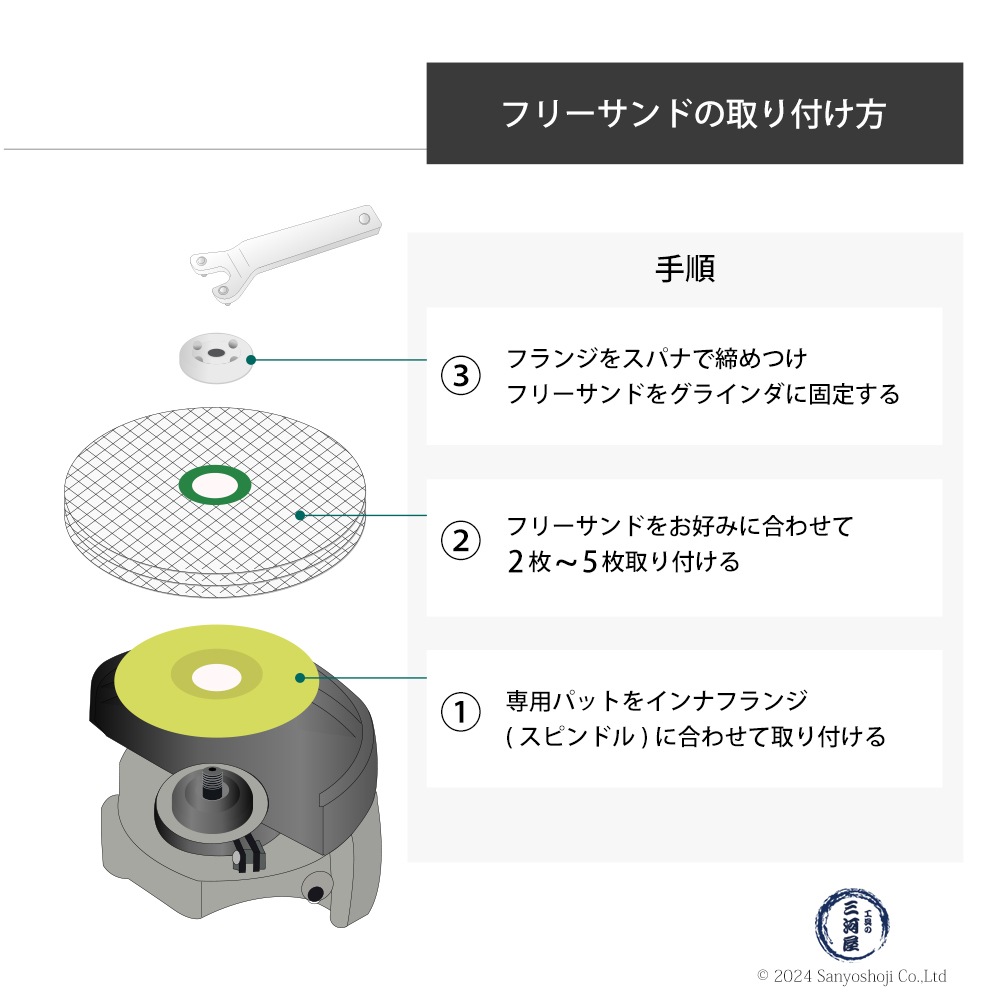 フリーサンドの取り付け方

手順

③ フランジをスパナで締めつけ
フリーサンドをグラインダに固定する

② フリーサンドをお好みに合わせて
2枚〜5枚取り付ける

① 専用パットをインナフランジ
( スピンドル ) に合わせて取り付ける

工具の
三河屋

© 2024 Sanyoshoji Co.,Ltd