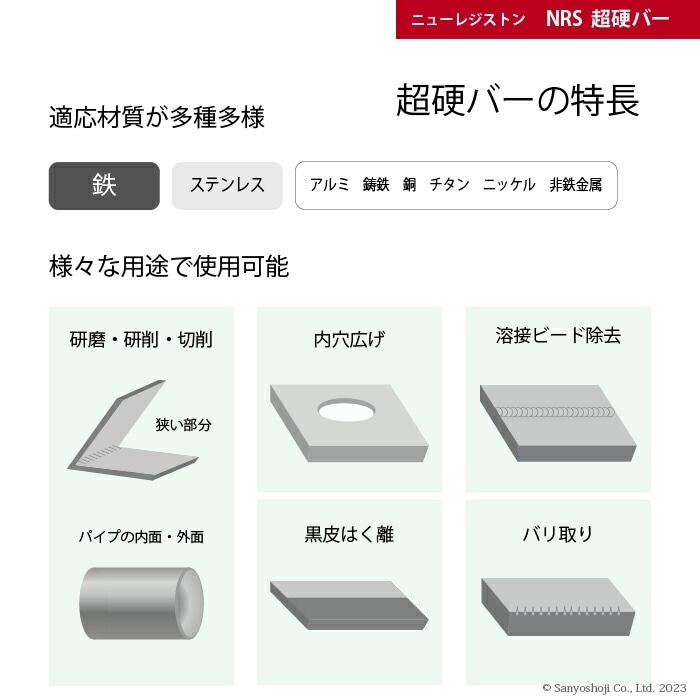 ニューレジストン NRS 超硬バー

超硬バーの特長

適応材質が多種多様

鉄

ステンレス

アルミ 鋳鉄 銅 チタン ニッケル 非鉄金属

様々な用途で使用可能

研磨・研削・切削

狭い部分

パイプの内面・外面

内穴広げ

黒皮はく離

溶接ビード除去

バリ取り

© Sanyoshoji Co., Ltd. 2023