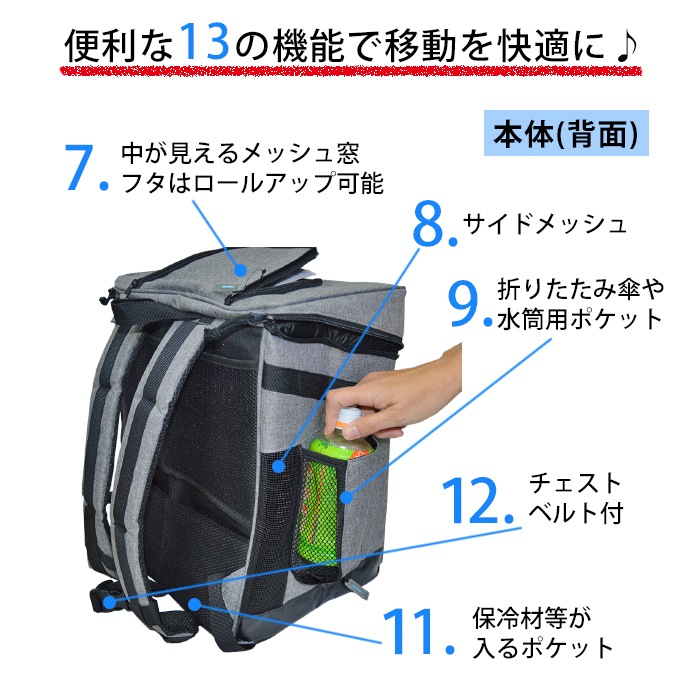 便利な13の機能で移動を快適に♪

本体(背面)

7. 中が見えるメッシュ窓
フタはロールアップ可能

8. サイドメッシュ

9. 折りたたみ傘や
水筒用ポケット

12. チェスト
ベルト付

11. 保冷材等が
入るポケット