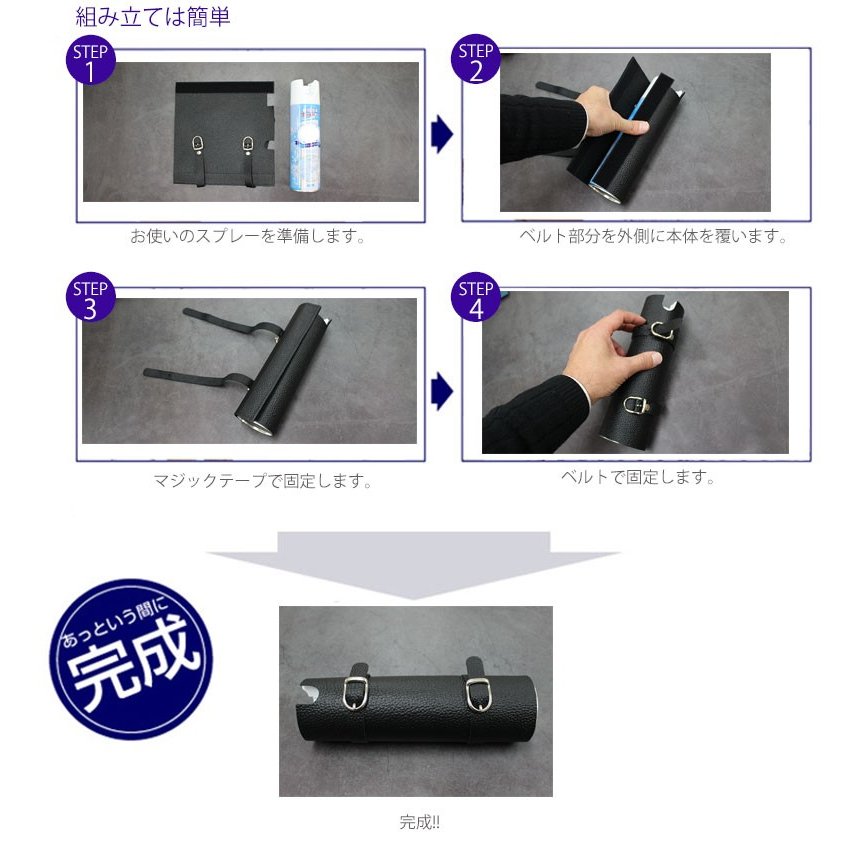 組み立ては簡単

STEP 1

お使いのスプレーを準備します。

STEP 2

ベルト部分を外側に本体を覆います。

STEP 3

マジックテープで固定します。

STEP 4

ベルトで固定します。

あっという間に
完成

完成!!