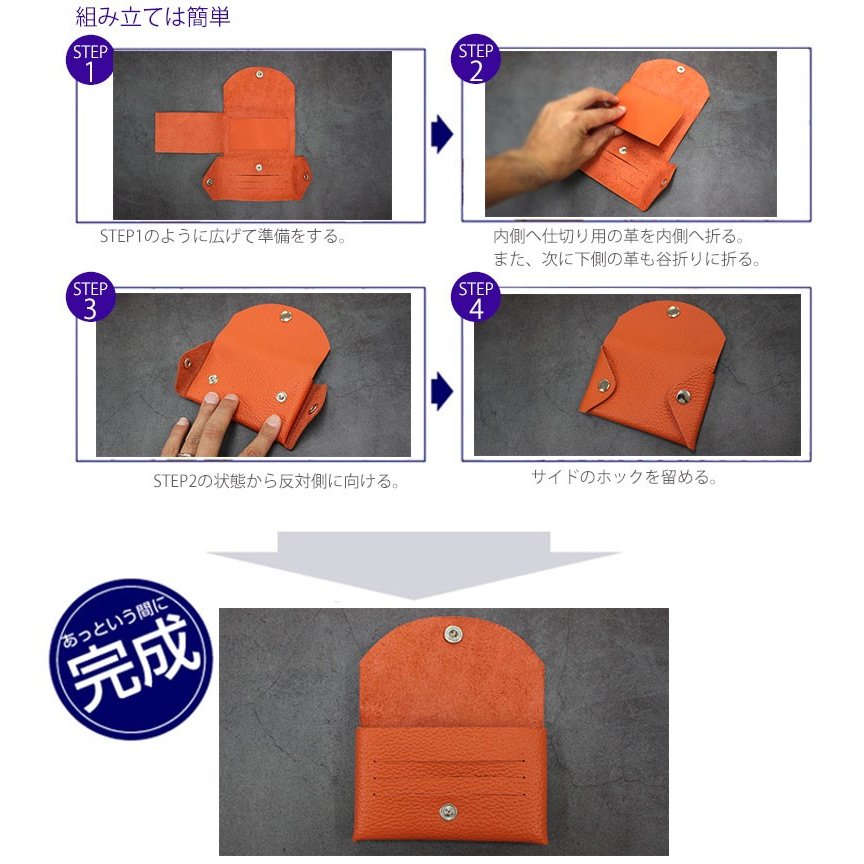 組み立ては簡単

STEP 1

STEP1のように広げて準備をする。

STEP 2

内側へ仕切り用の革を内側へ折る。
また、次に下側の革も谷折りに折る。

STEP 3

STEP2の状態から反対側に向ける。

STEP 4

サイドのホックを留める。

あっという間に
完成