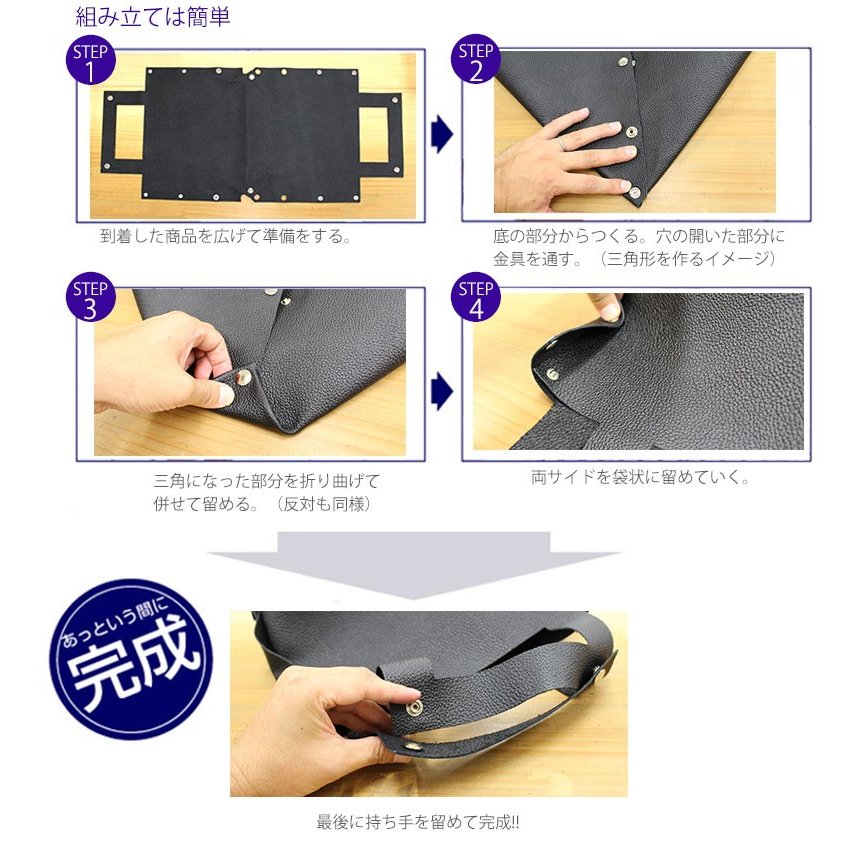 組み立ては簡単

STEP 1

到着した商品を広げて準備をする。

STEP 2

底の部分からつくる。穴の開いた部分に金具を通す。（三角形を作るイメージ）

STEP 3

三角になった部分を折り曲げて併せて留める。（反対も同様）

STEP 4

両サイドを袋状に留めていく。

あっという間に
完成

最後に持ち手を留めて完成!!