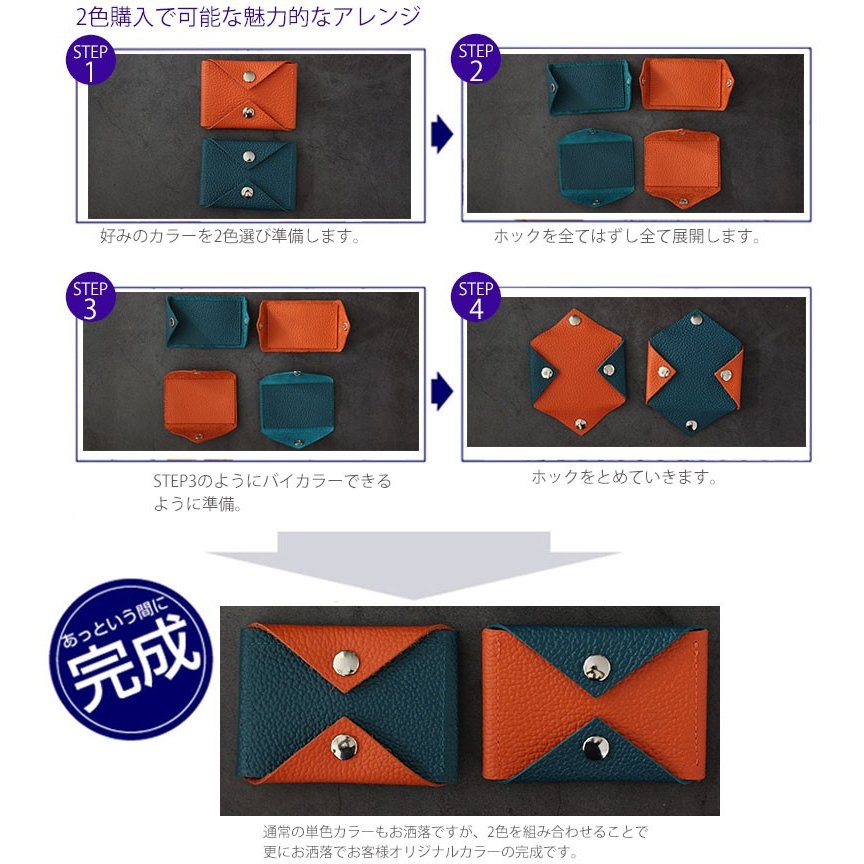 2色購入で可能な魅力的なアレンジ

STEP 1

好みのカラーを2色選び準備します。

STEP 2

ホックを全てはずし全て展開します。

STEP 3

STEP3のようにバイカラーできるように準備。

STEP 4

ホックをとめていきます。

あっという間に
完成

通常の単色カラーもお洒落ですが、2色を組み合わせることで更にお洒落でお客様オリジナルカラーの完成です。