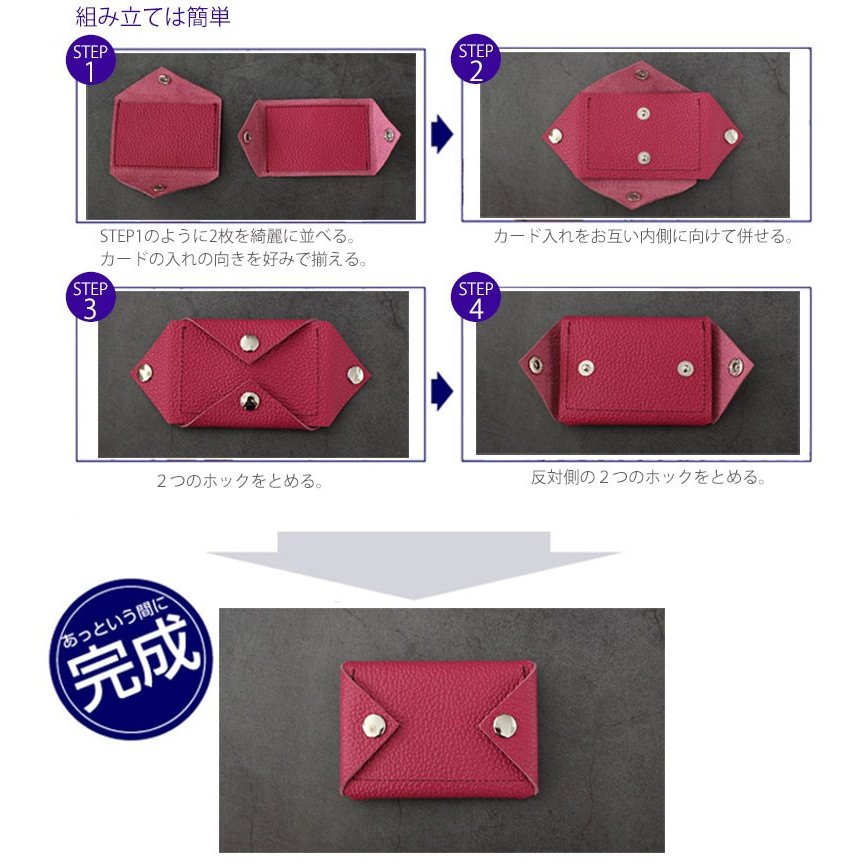 組み立ては簡単

STEP 1

STEP1のように2枚を綺麗に並べる。
カードの入れの向きを好みで揃える。

STEP 2

カード入れをお互い内側に向けて併せる。

STEP 3

２つのホックをとめる。

STEP 4

反対側の２つのホックをとめる。

あっという間に
完成