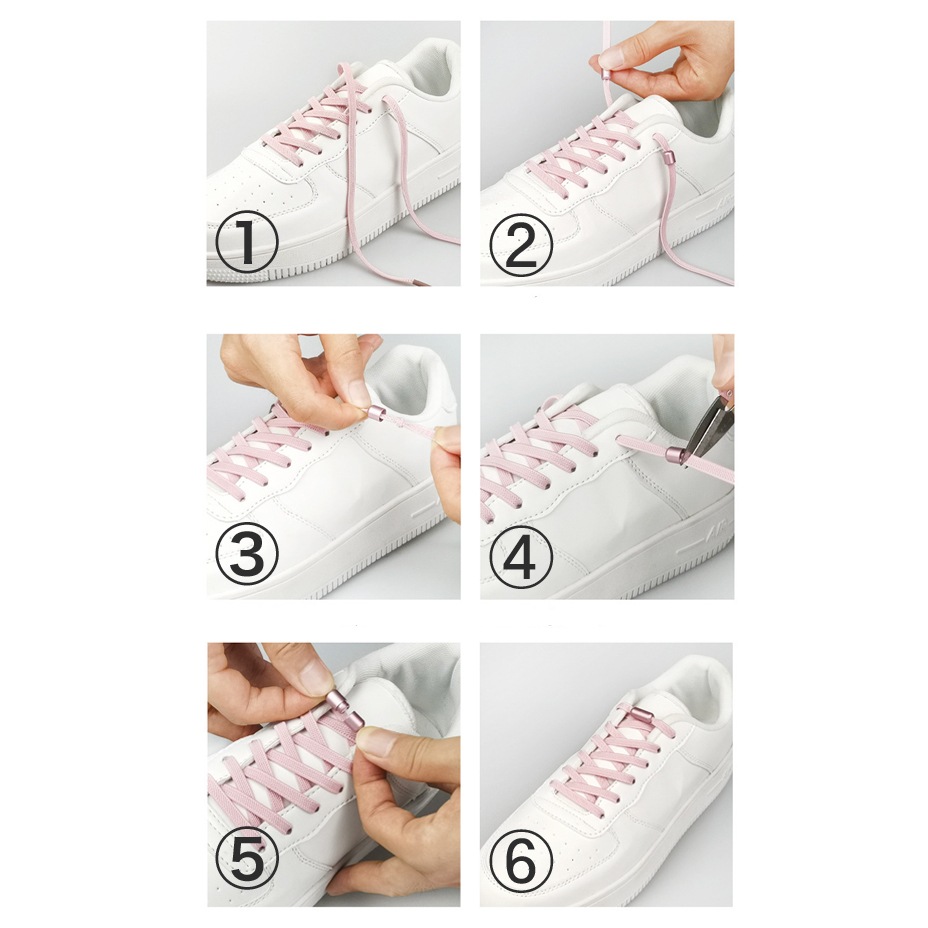 ①
②
③
④
⑤
⑥