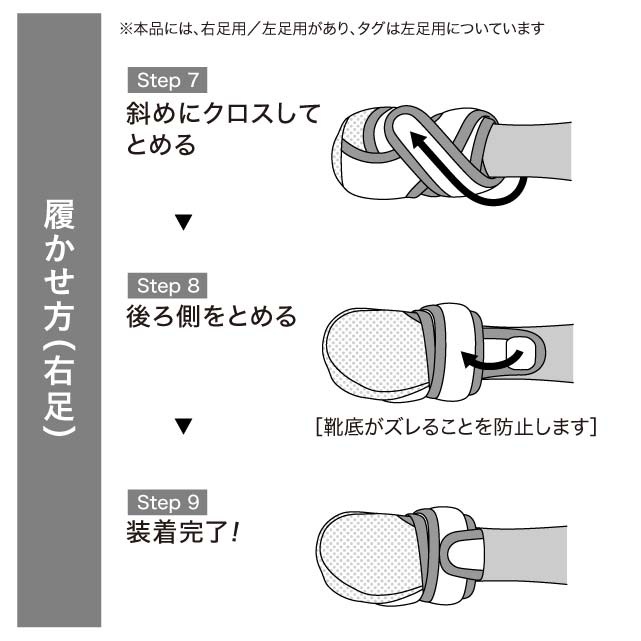 履かせ方(右足)

※本品には、右足用/左足用があり、タグは左足用についています

Step 7
斜めにクロスしてとめる

▼

Step 8
後ろ側をとめる

[靴底がズレることを防止します]

▼

Step 9
装着完了!