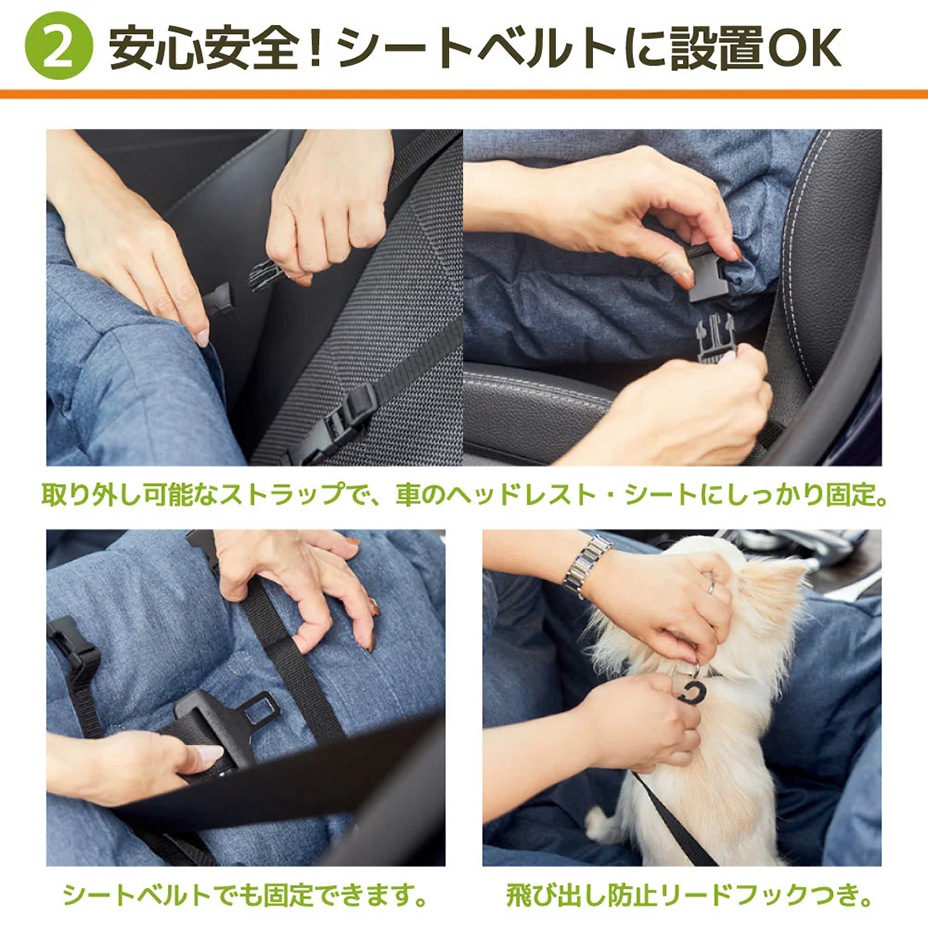 2 安心安全！シートベルトに設置OK

取り外し可能なストラップで、車のヘッドレスト・シートにしっかり固定。

シートベルトでも固定できます。

飛び出し防止リードフックつき。