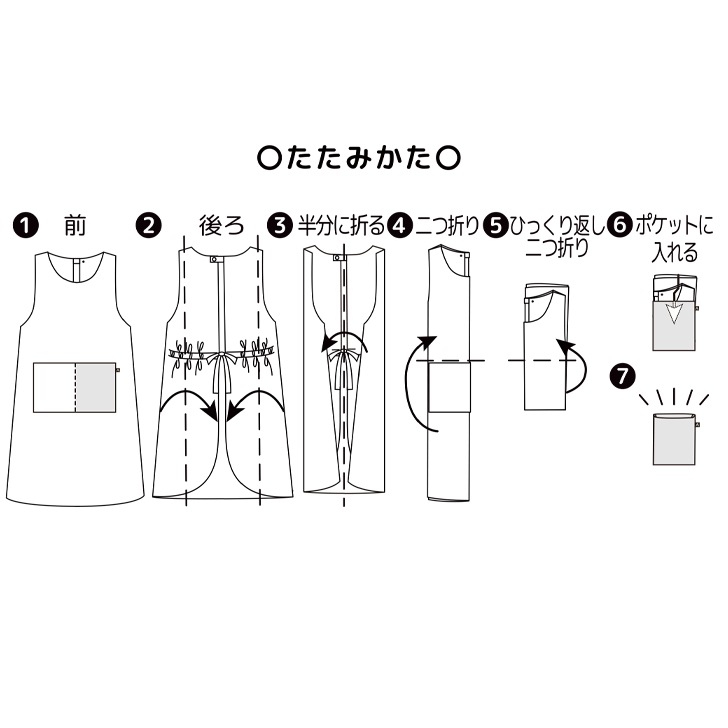 ○たたみかた○

❶ 前

❷ 後ろ

❸ 半分に折る

❹ 二つ折り

❺ ひっくり返し二つ折り

❻ ポケットに入れる

❼