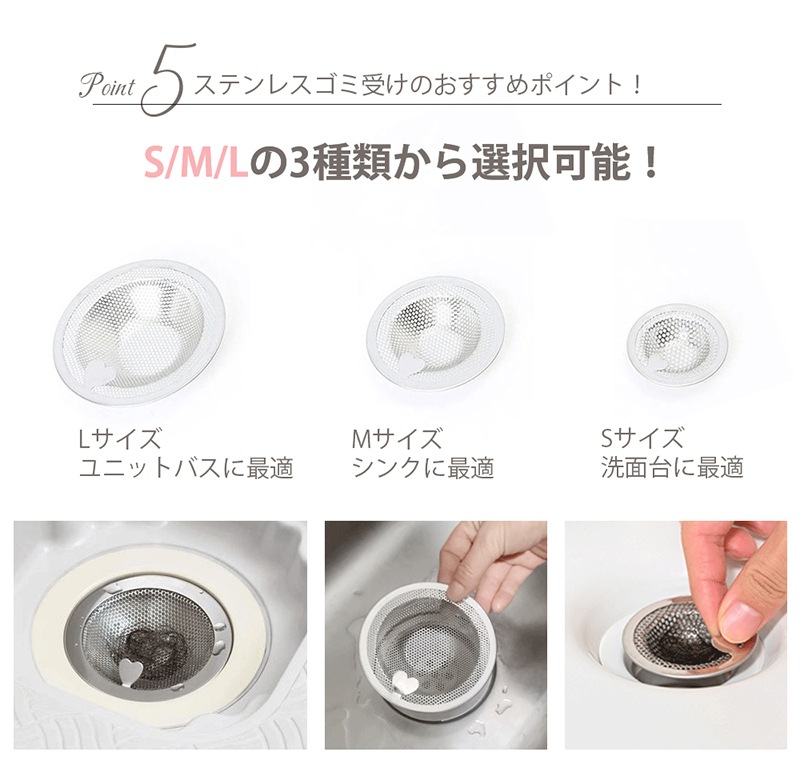 Point 5 ステンレスゴミ受けのおすすめポイント！

S/M/Lの3種類から選択可能！

Lサイズ
ユニットバスに最適

Mサイズ
シンクに最適

Sサイズ
洗面台に最適