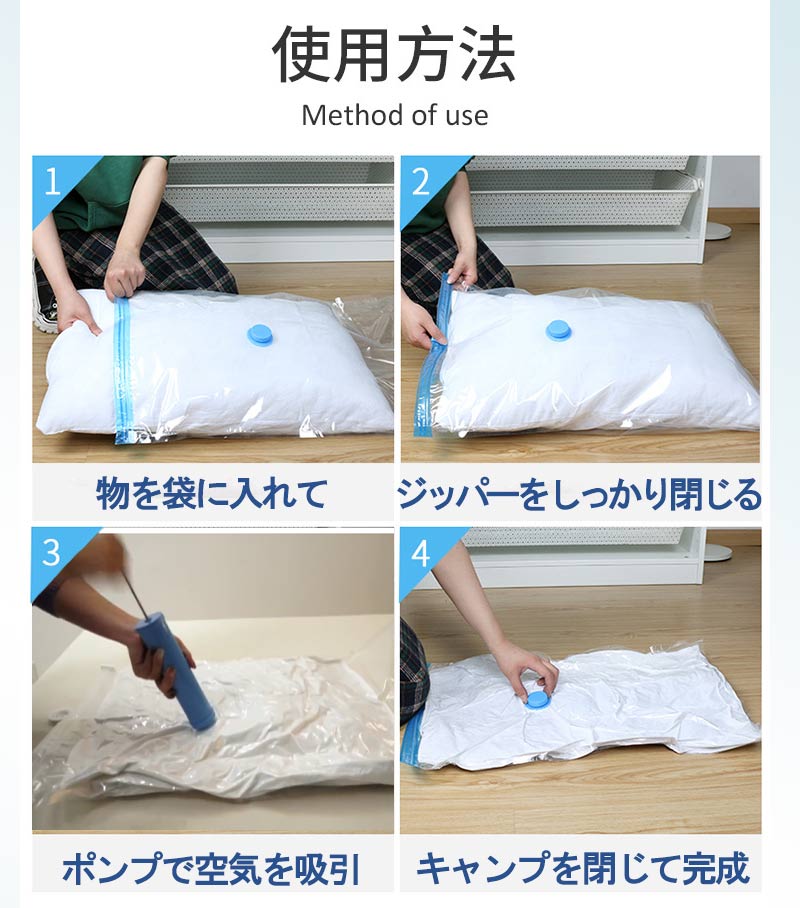 使用方法

Method of use

1

物を袋に入れて

2

ジッパーをしっかり閉じる

3

ポンプで空気を吸引

4

キャンプを閉じて完成