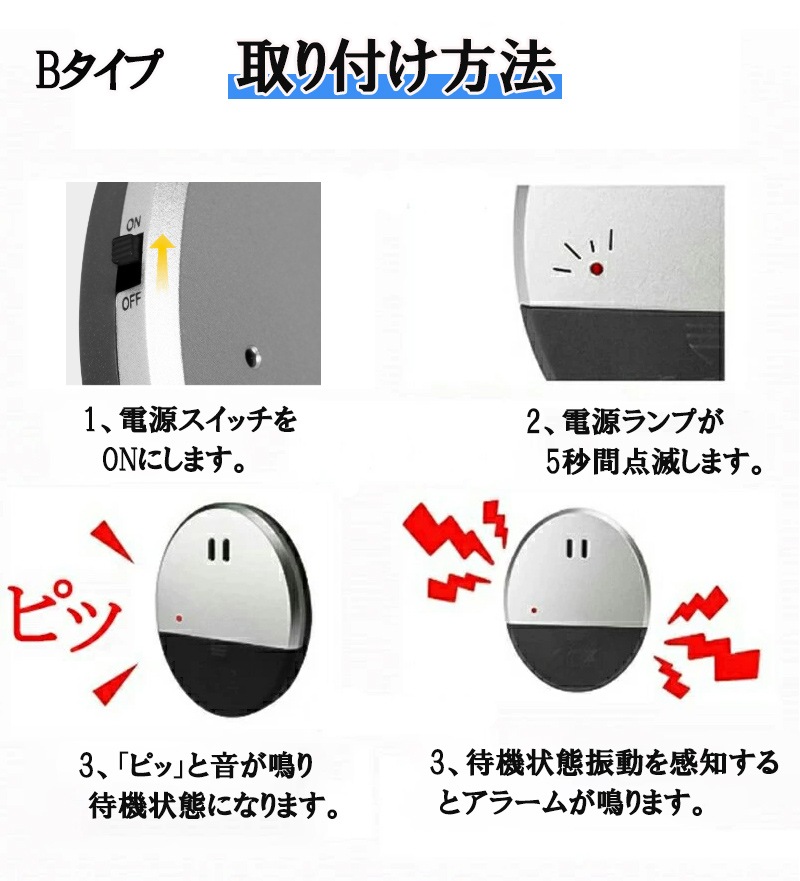 Bタイプ　取り付け方法

ON

OFF

1、電源スイッチをONにします。

2、電源ランプが5秒間点滅します。

ピッ

3、「ピッ」と音が鳴り待機状態になります。

3、待機状態振動を感知するとアラームが鳴ります。