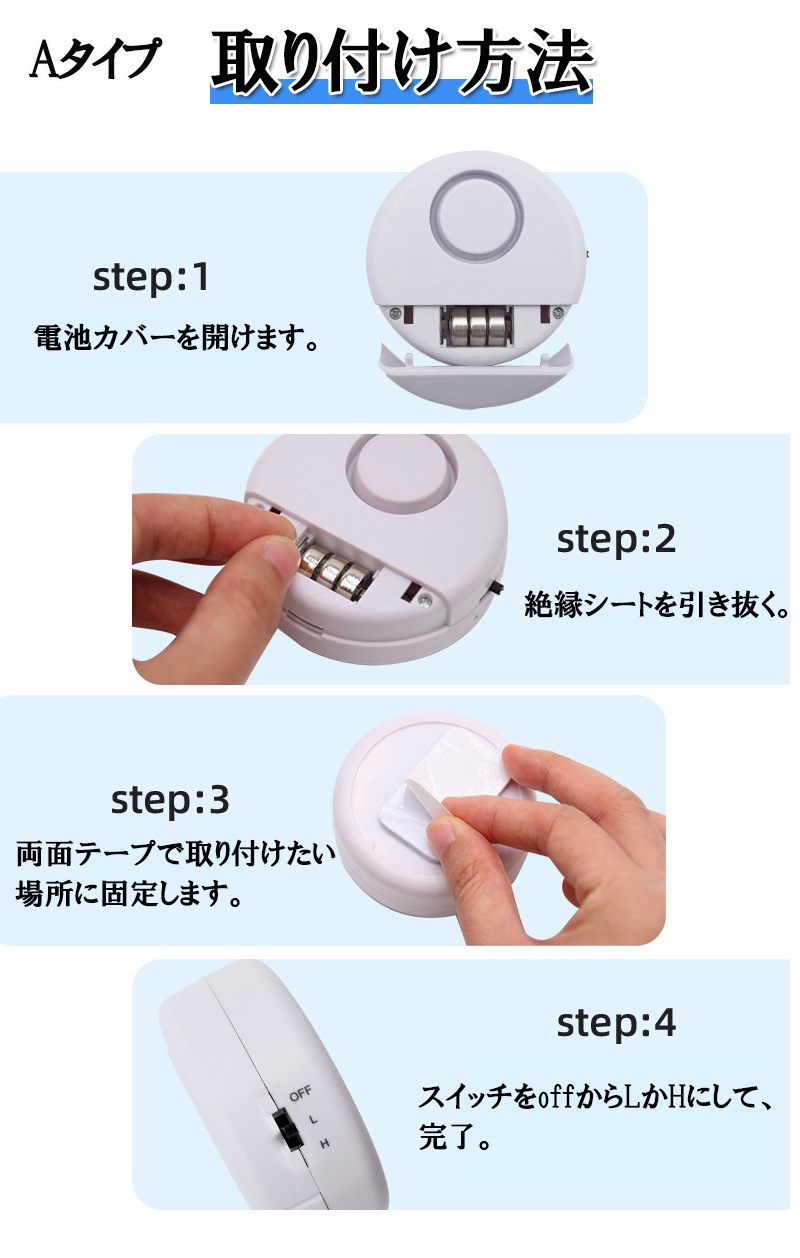 Aタイプ 取り付け方法

step:1
電池カバーを開けます。

step:2
絶縁シートを引き抜く。

step:3
両面テープで取り付けたい場所に固定します。

step:4
スイッチをoffからLかHにして、完了。

OFF
L
H