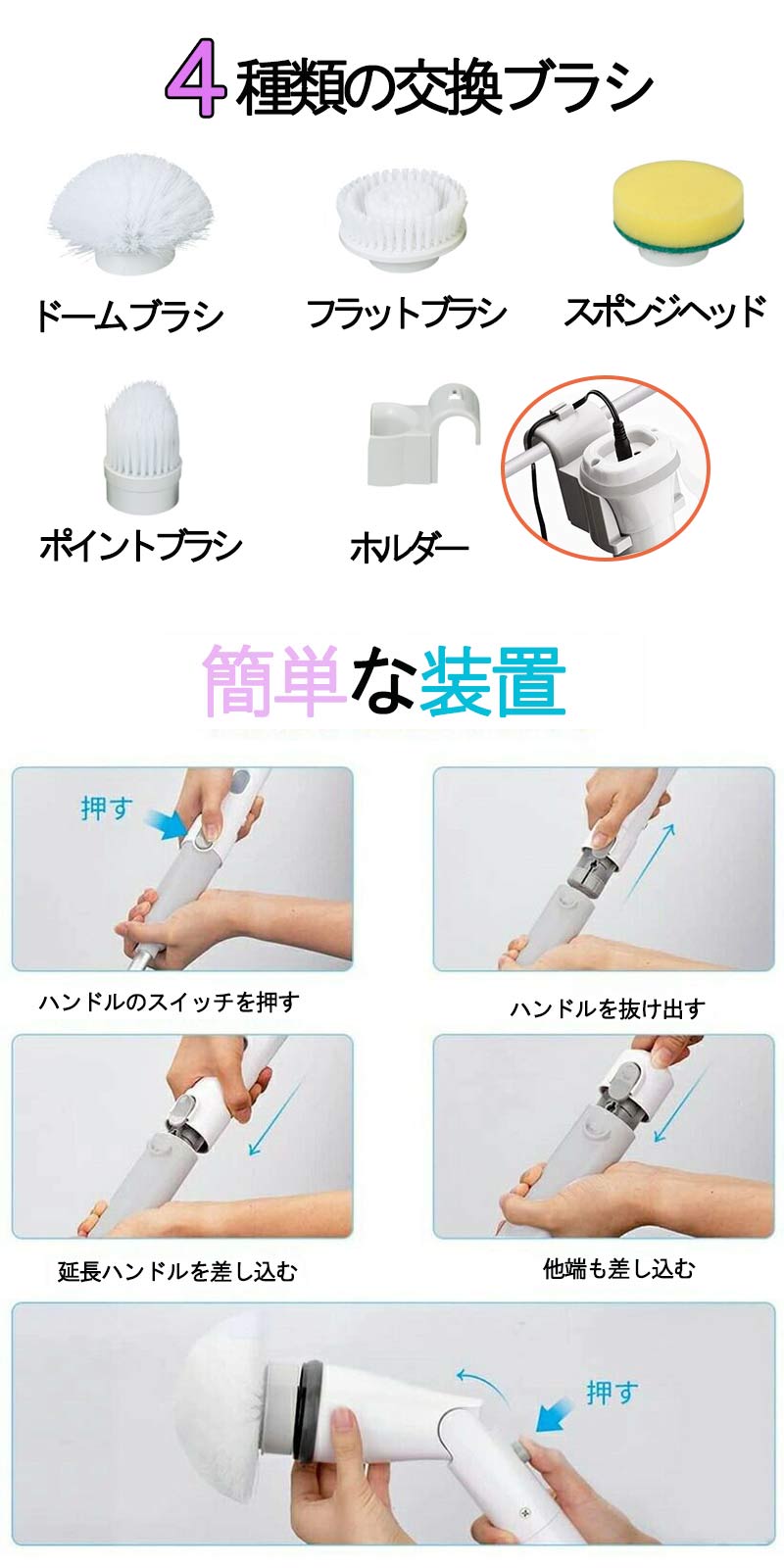 4種類の交換ブラシ

ドームブラシ

フラットブラシ

スポンジヘッド

ポイントブラシ

ホルダー

簡単な装置

押す

ハンドルのスイッチを押す

ハンドルを抜け出す

延長ハンドルを差し込む

他端も差し込む

押す