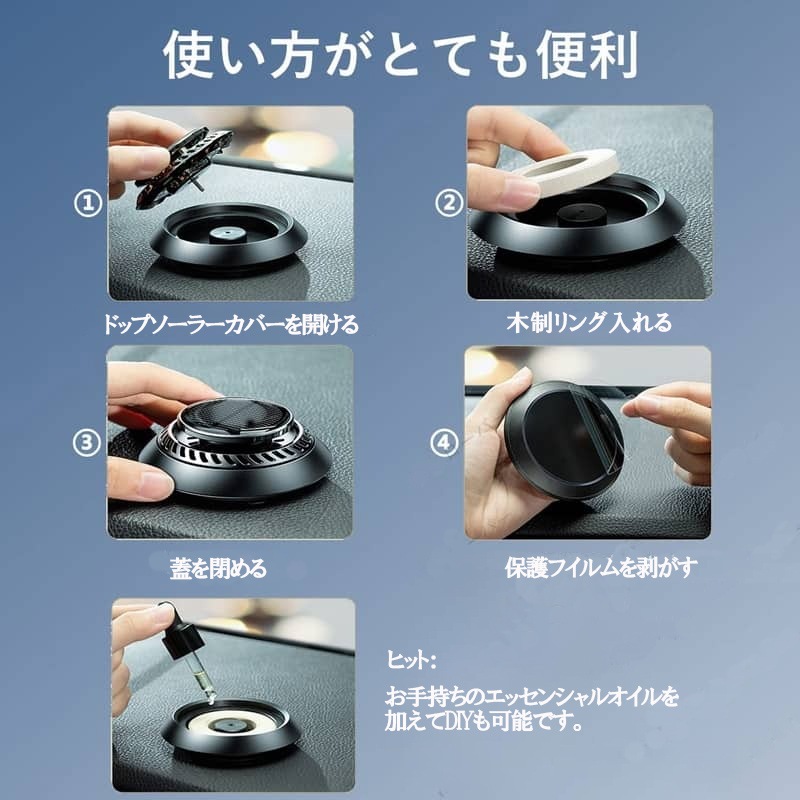 使い方がとても便利

①

ドップソーラーカバーを開ける

②

木制リング入れる

③

蓋を閉める

④

保護フイルムを剥がす

ヒット:

お手持ちのエッセンシャルオイルを加えてDIYも可能です。